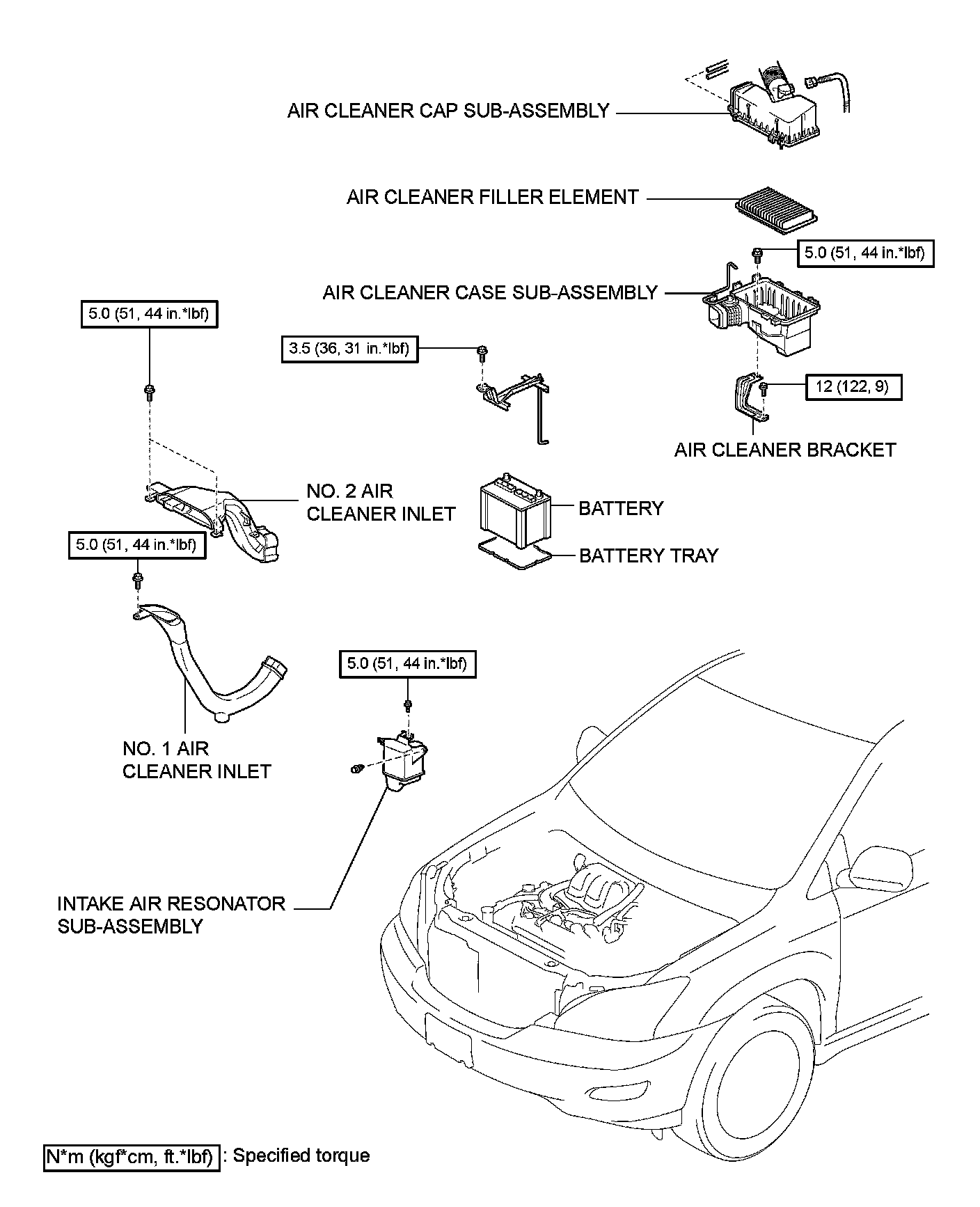 AIR CLEANER CAP SUB-ASSEMBLY

AIR CLEANER FILLER ELEMENT

5.0 (51, 44 in.*lbf)

AIR CLEANER CASE SUB-ASSEMBLY

5.0 (51, 44 in.*lbf)

3.5 (36, 31 in.*lbf)

12 (122, 9)

AIR CLEANER BRACKET

NO. 2 AIR CLEANER INLET

BATTERY

BATTERY TRAY

5.0 (51, 44 in.*lbf)

5.0 (51, 44 in.*lbf)

NO. 1 AIR CLEANER INLET

INTAKE AIR RESONATOR SUB-ASSEMBLY

N*m (kgf*cm, ft.*lbf) : Specified torque