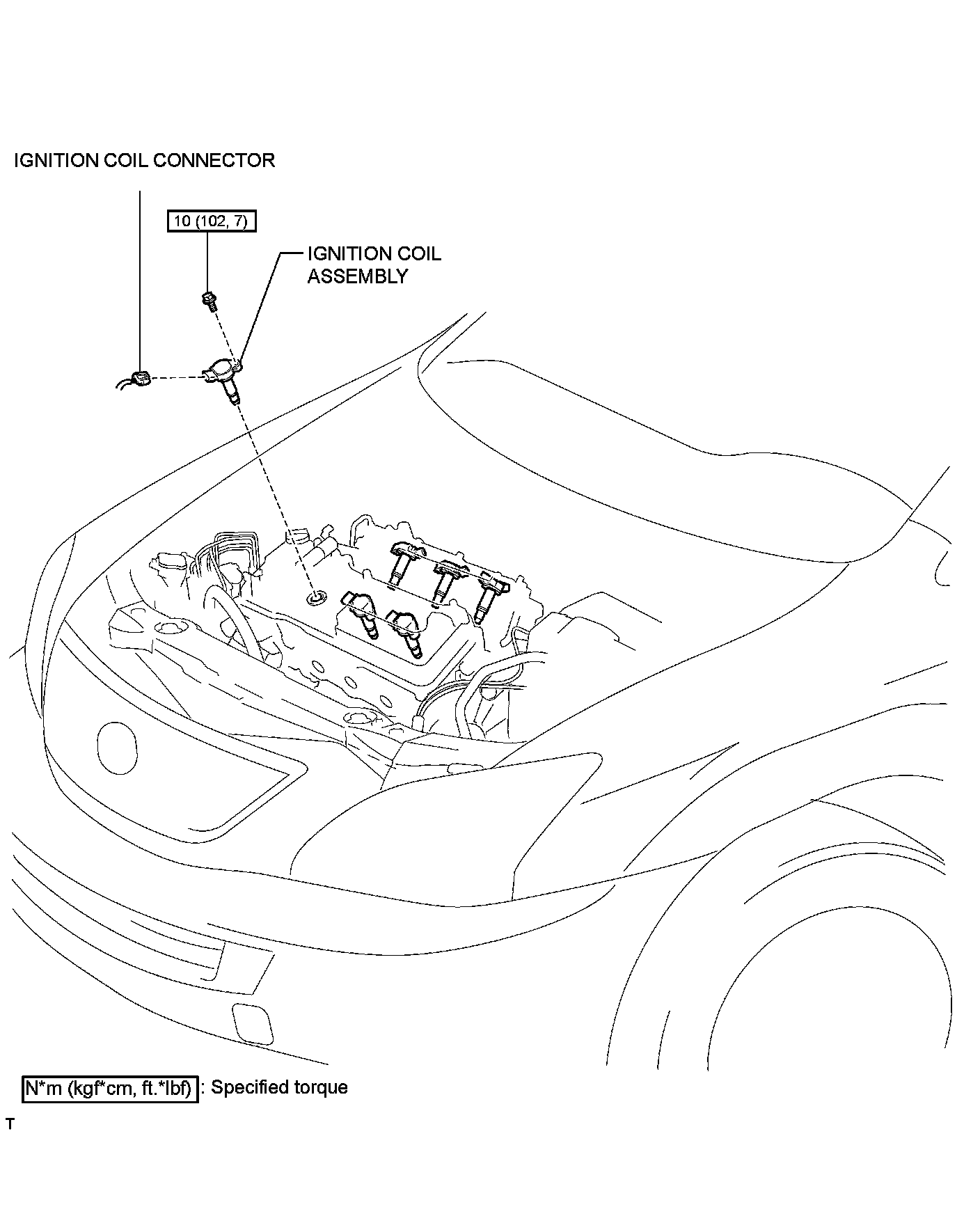 IGNITION COIL CONNECTOR

10 (102, 7)

IGNITION COIL ASSEMBLY

N*m (kgf*cm, ft.*lbf) : Specified torque

T