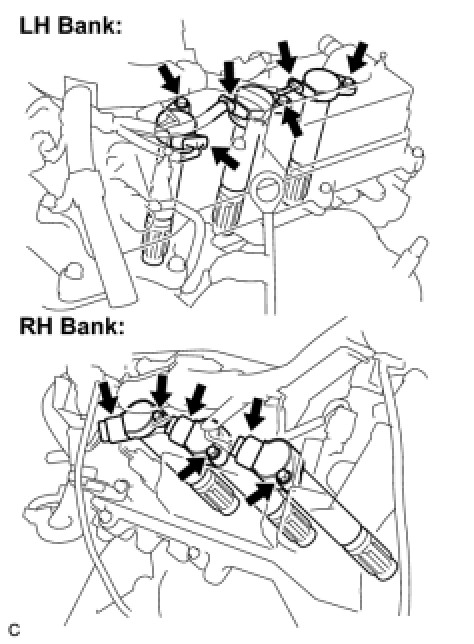 LH Bank:

RH Bank:

C