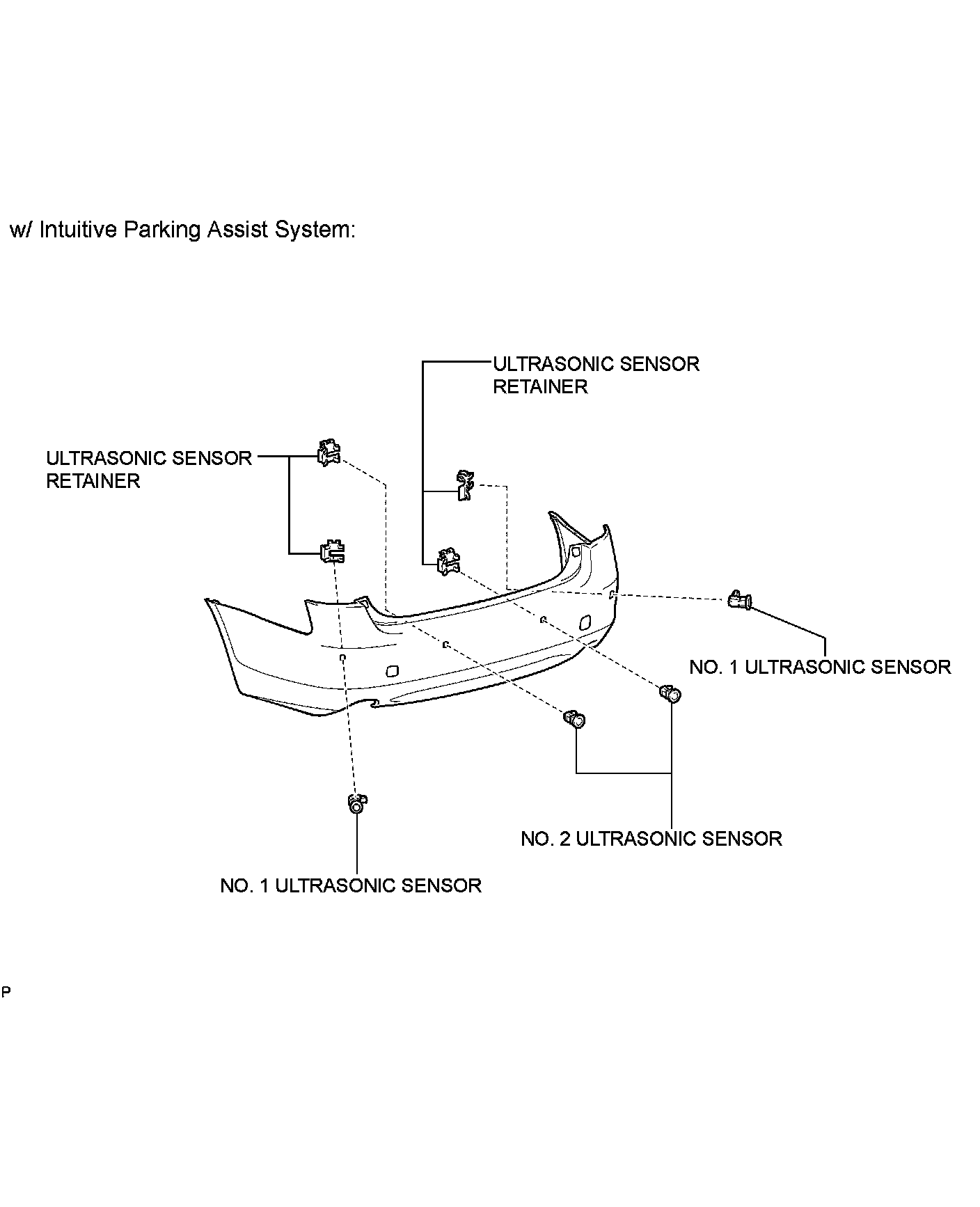 w/ Intuitive Parking Assist System:

ULTRASONIC SENSOR RETAINER

ULTRASONIC SENSOR RETAINER

NO. 1 ULTRASONIC SENSOR

NO. 2 ULTRASONIC SENSOR

NO. 1 ULTRASONIC SENSOR

P