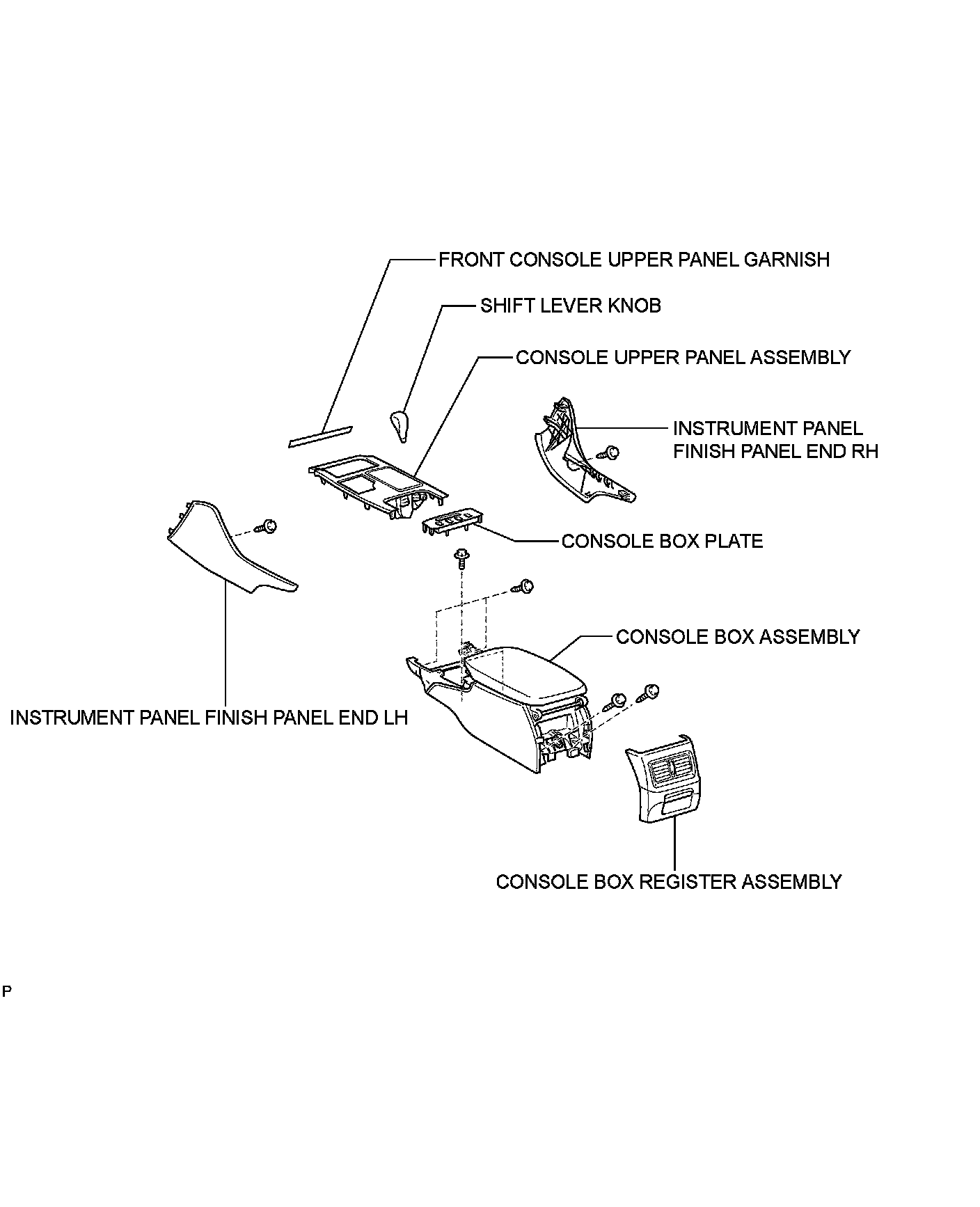 FRONT CONSOLE UPPER PANEL GARNISH

SHIFT LEVER KNOB

CONSOLE UPPER PANEL ASSEMBLY

INSTRUMENT PANEL FINISH PANEL END RH

CONSOLE BOX PLATE

CONSOLE BOX ASSEMBLY

INSTRUMENT PANEL FINISH PANEL END LH

CONSOLE BOX REGISTER ASSEMBLY

P