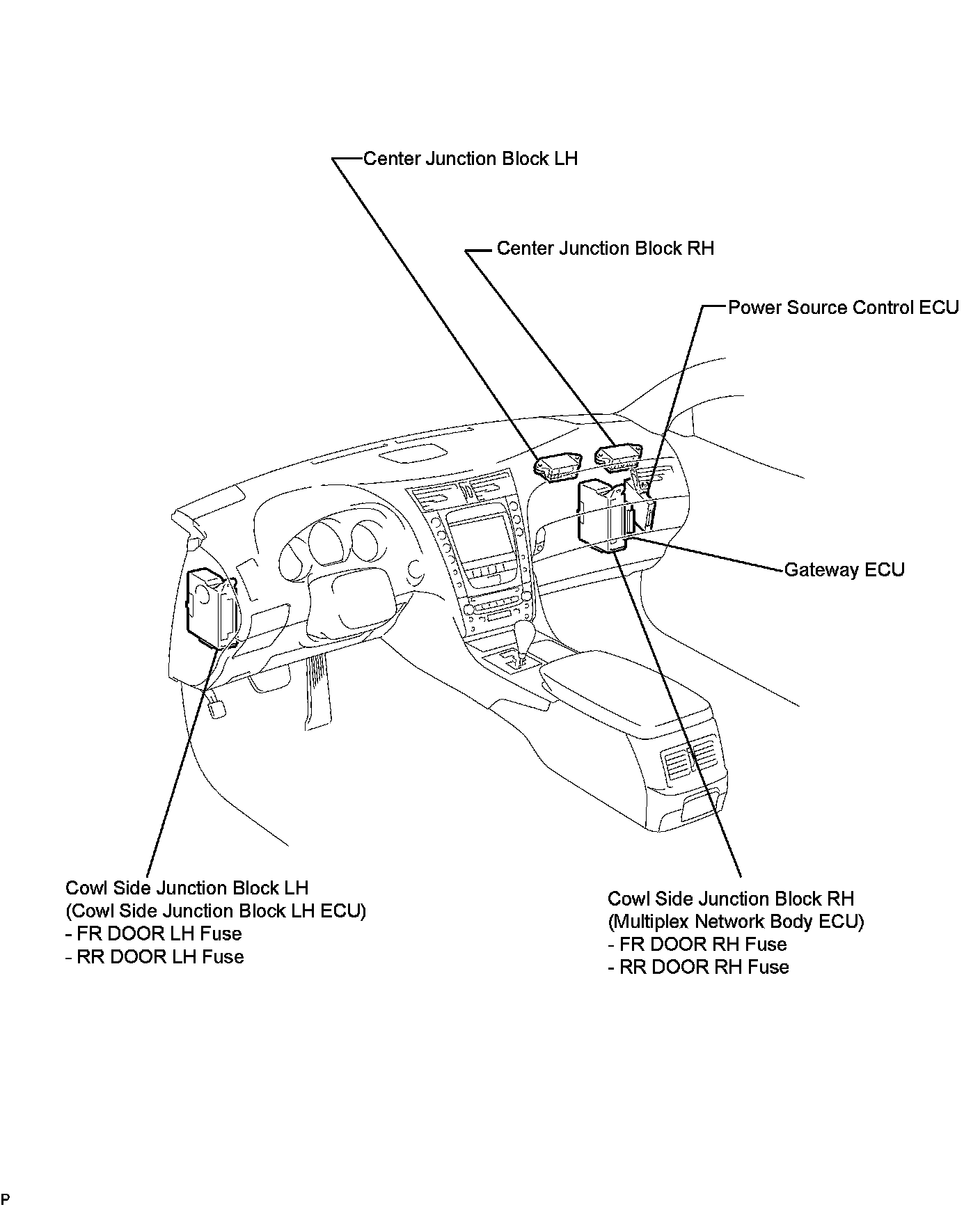 Center Junction Block LH

Center Junction Block RH

Power Source Control ECU

Gateway ECU

Cowl Side Junction Block LH
(Cowl Side Junction Block LH ECU)
- FR DOOR LH Fuse
- RR DOOR LH Fuse

Cowl Side Junction Block RH
(Multiplex Network Body ECU)
- FR DOOR RH Fuse
- RR DOOR RH Fuse

P