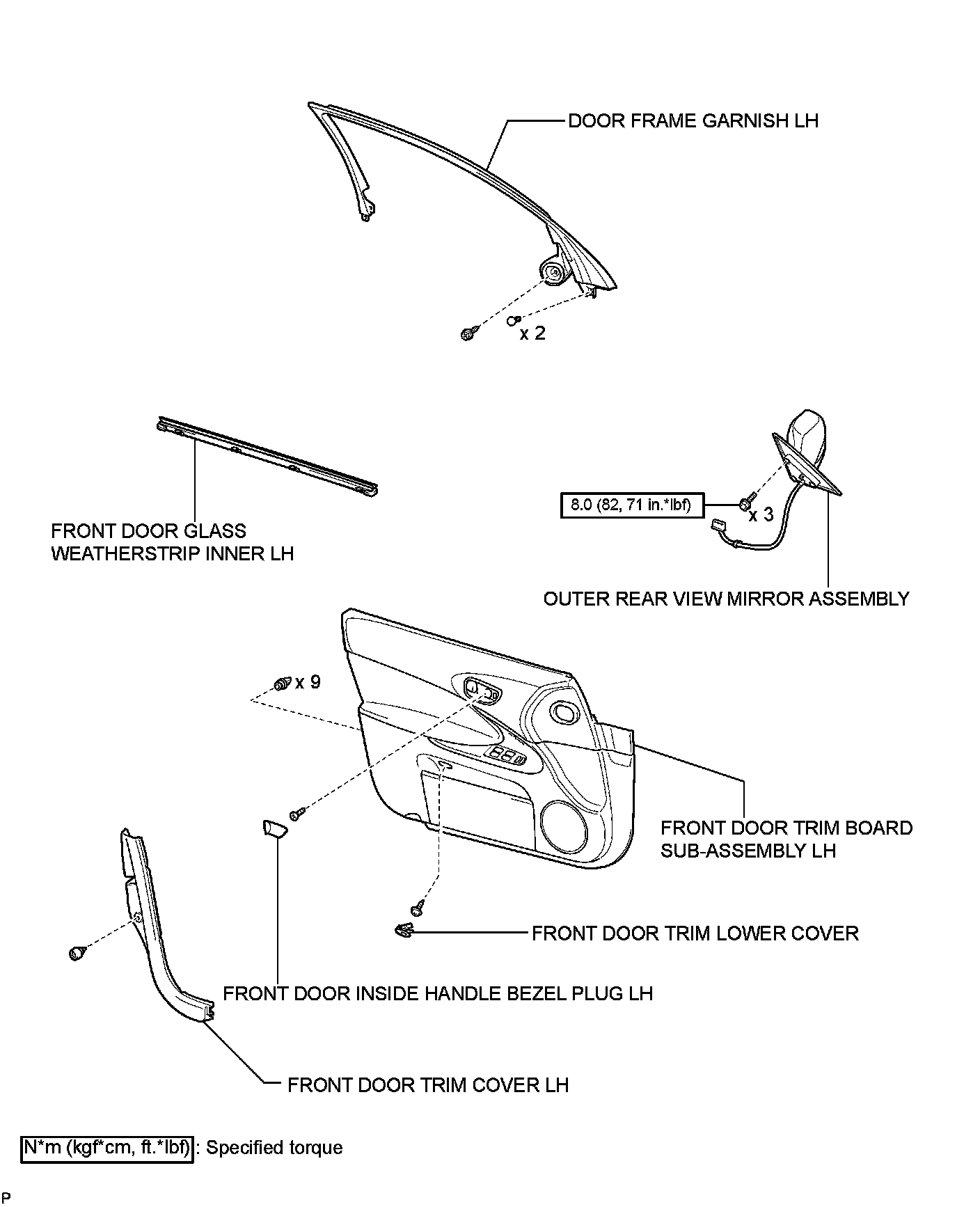 DOOR FRAME GARNISH LH

x 2

FRONT DOOR GLASS WEATHERSTRIP INNER LH

8.0 (82, 71 in.*lbf)

x 3

OUTER REAR VIEW MIRROR ASSEMBLY

x 9

FRONT DOOR TRIM BOARD SUB-ASSEMBLY LH

FRONT DOOR TRIM LOWER COVER

FRONT DOOR INSIDE HANDLE BEZEL PLUG LH

FRONT DOOR TRIM COVER LH

N*m (kgf*cm, ft.*lbf) : Specified torque

P