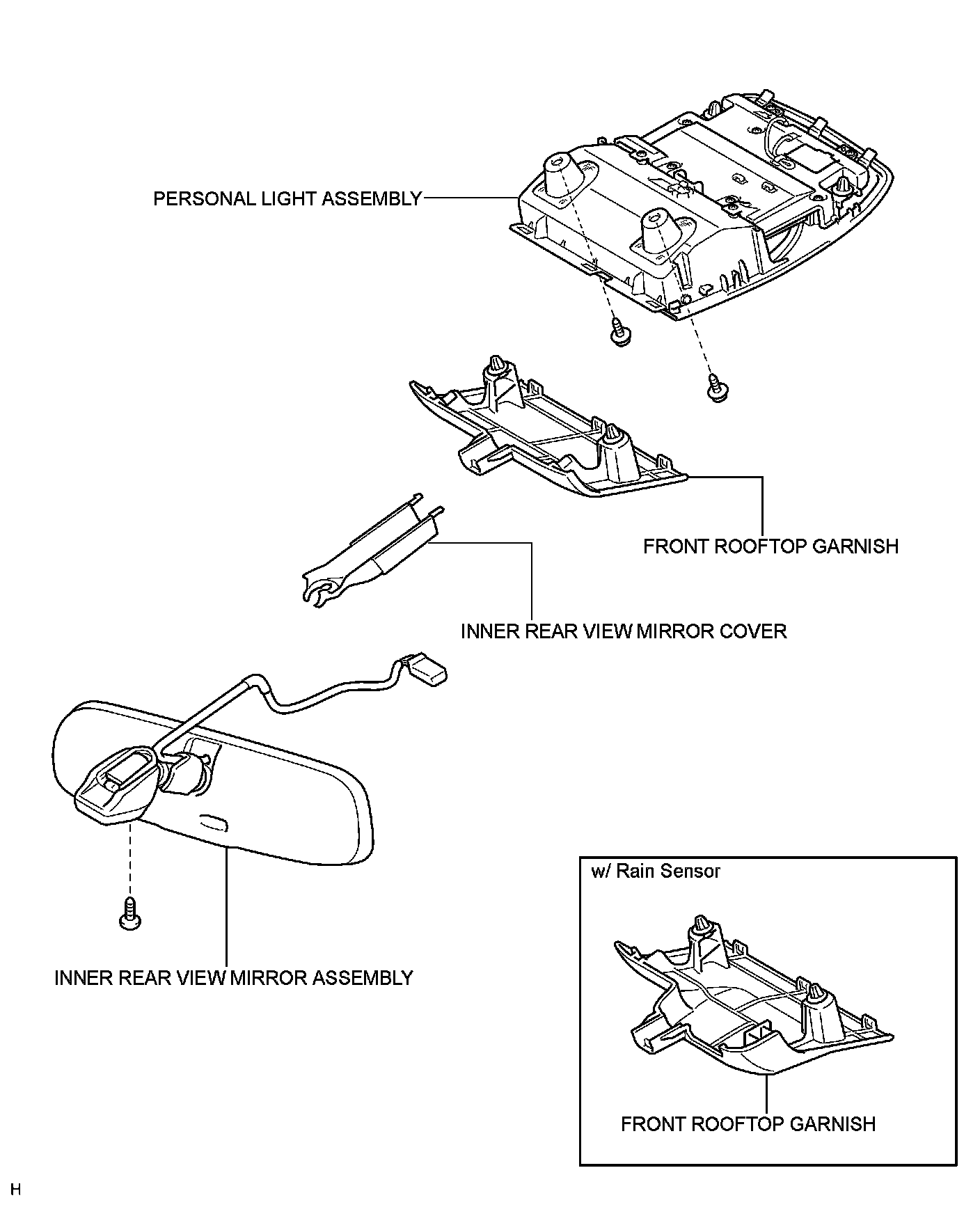 PERSONAL LIGHT ASSEMBLY

FRONT ROOFTOP GARNISH

INNER REAR VIEW MIRROR COVER

INNER REAR VIEW MIRROR ASSEMBLY

w/ Rain Sensor

FRONT ROOFTOP GARNISH

H