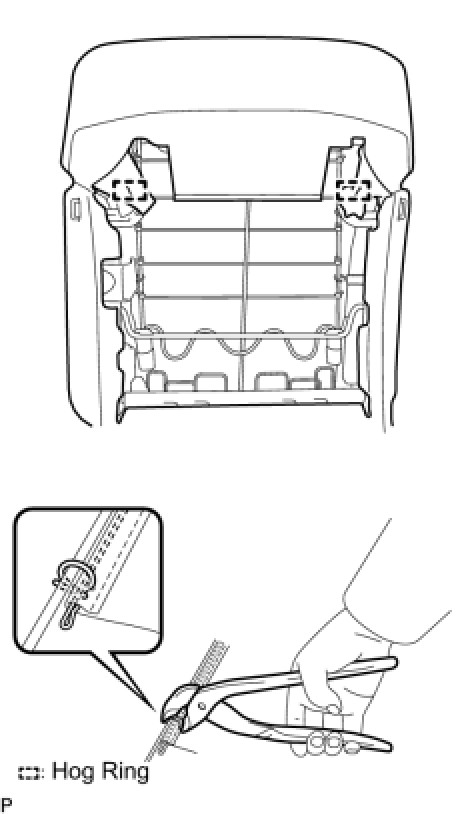 : Hog Ring

P