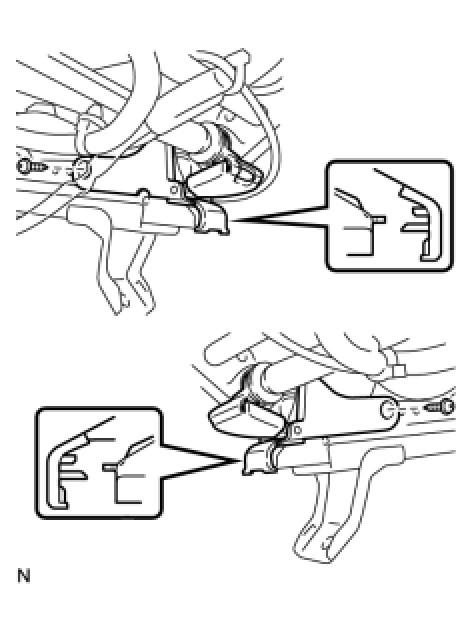 N