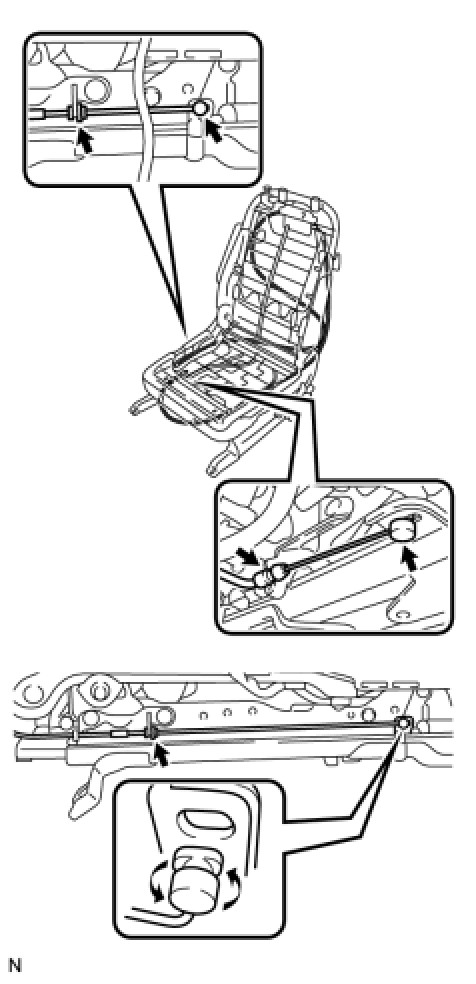 N