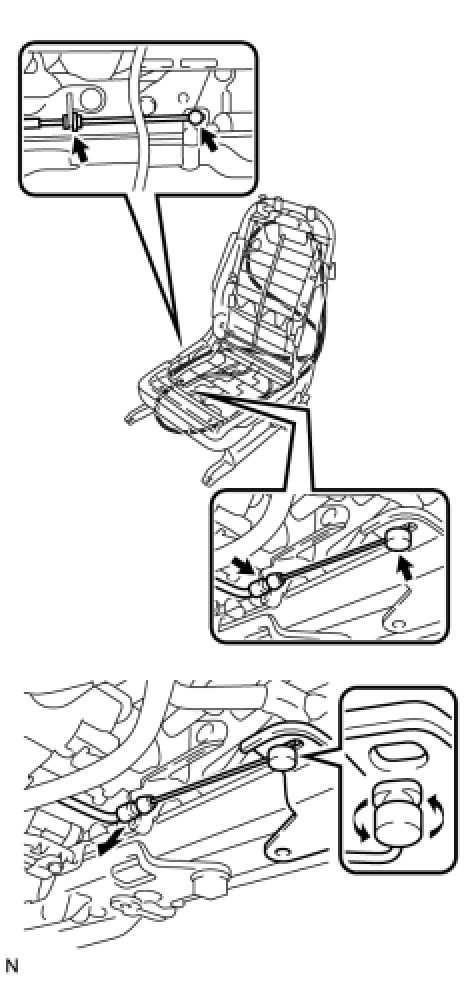 N