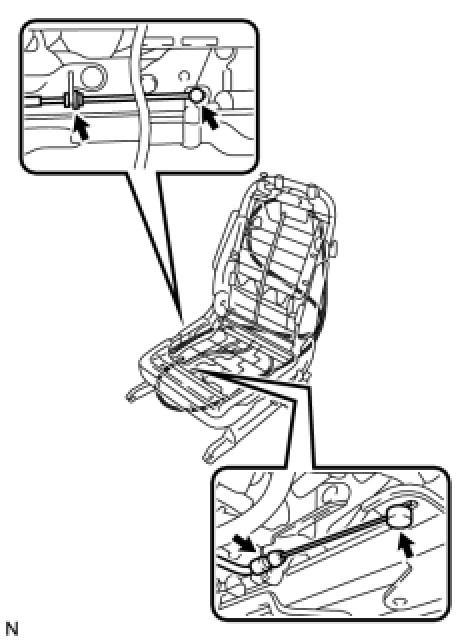 N