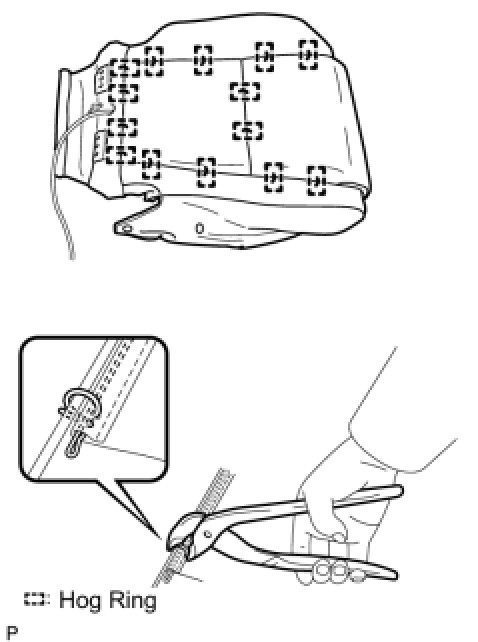 : Hog Ring

P