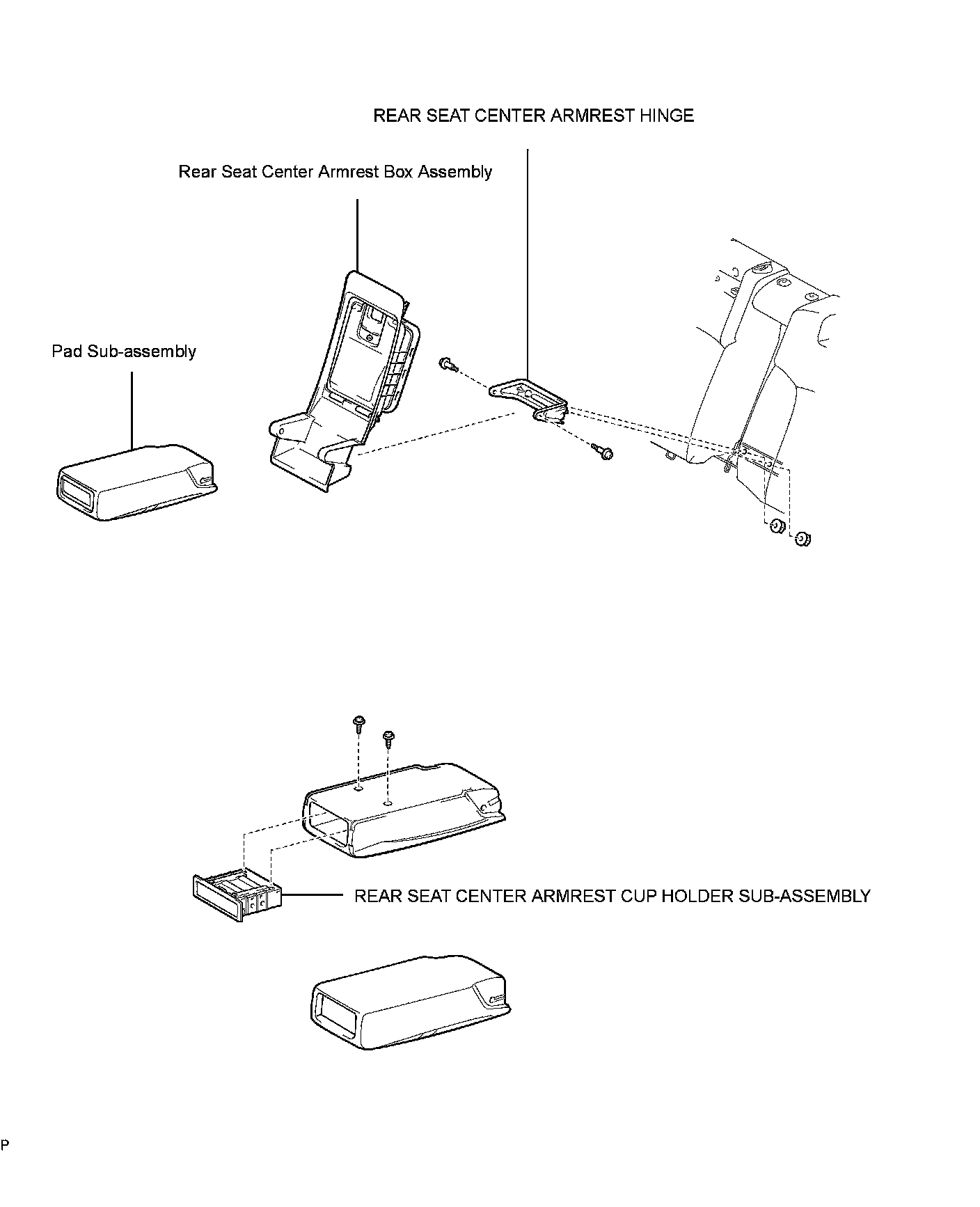 REAR SEAT CENTER ARMREST HINGE

Rear Seat Center Armrest Box Assembly

Pad Sub-assembly

REAR SEAT CENTER ARMREST CUP HOLDER SUB-ASSEMBLY

P