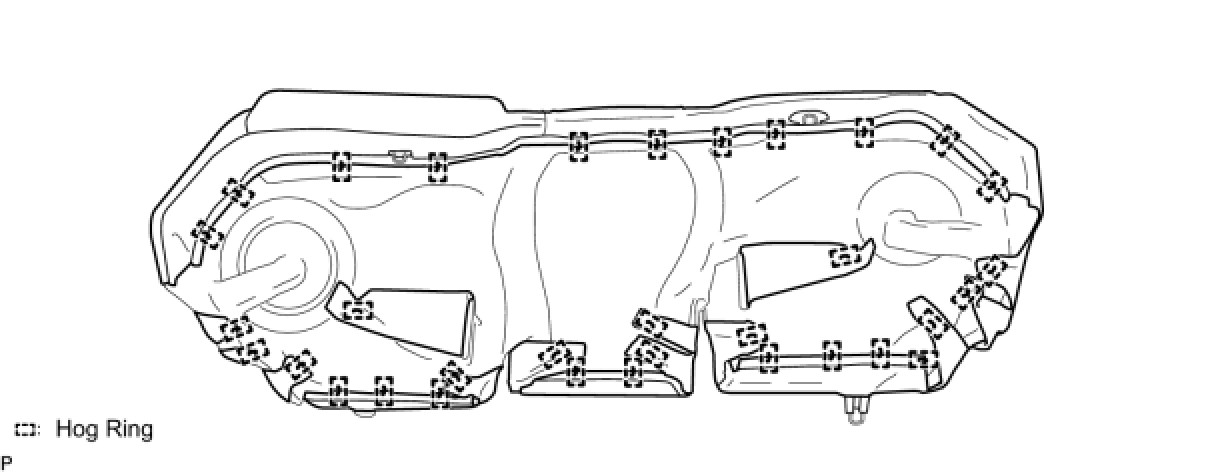 Hog Ring

P