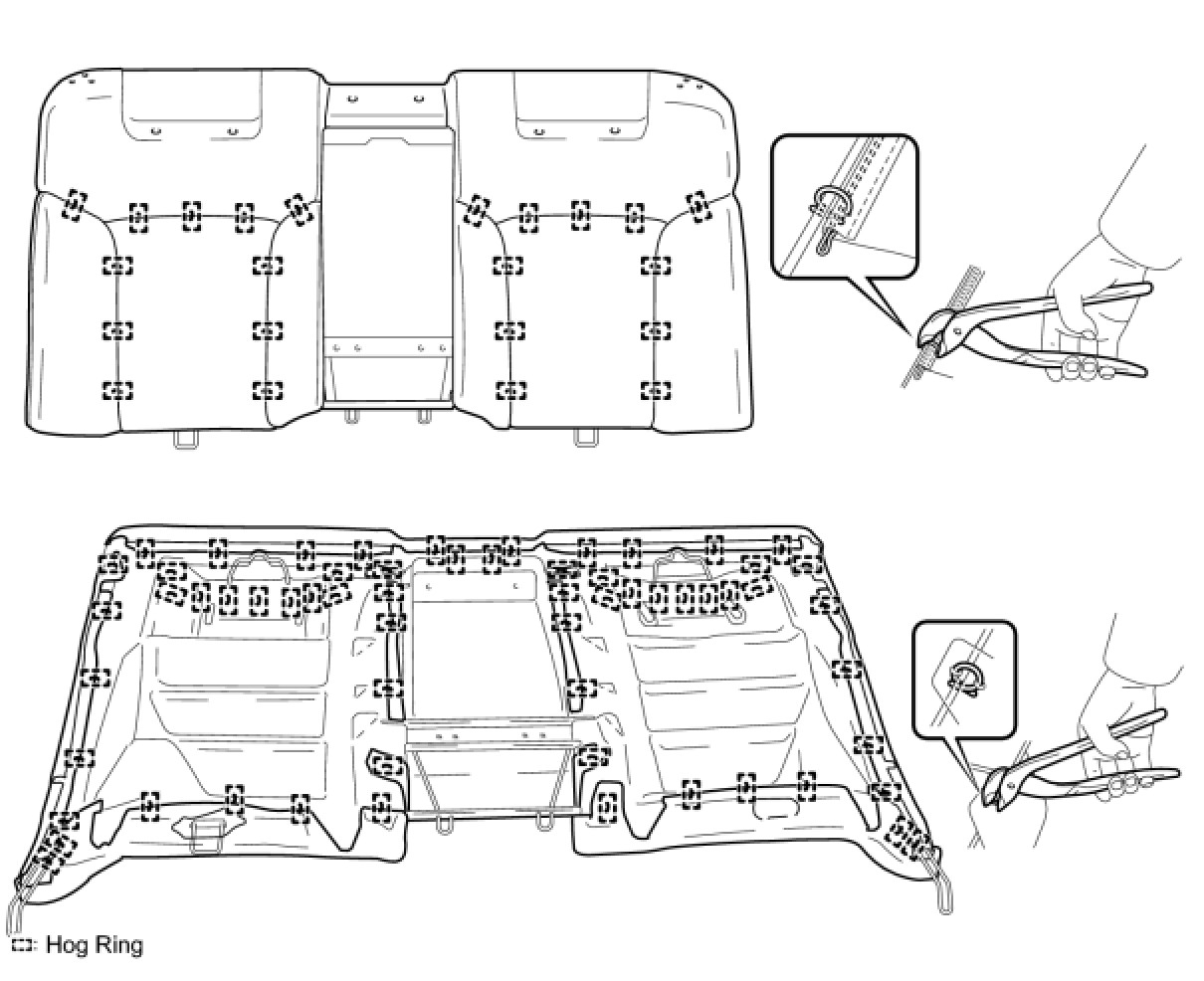 : Hog Ring