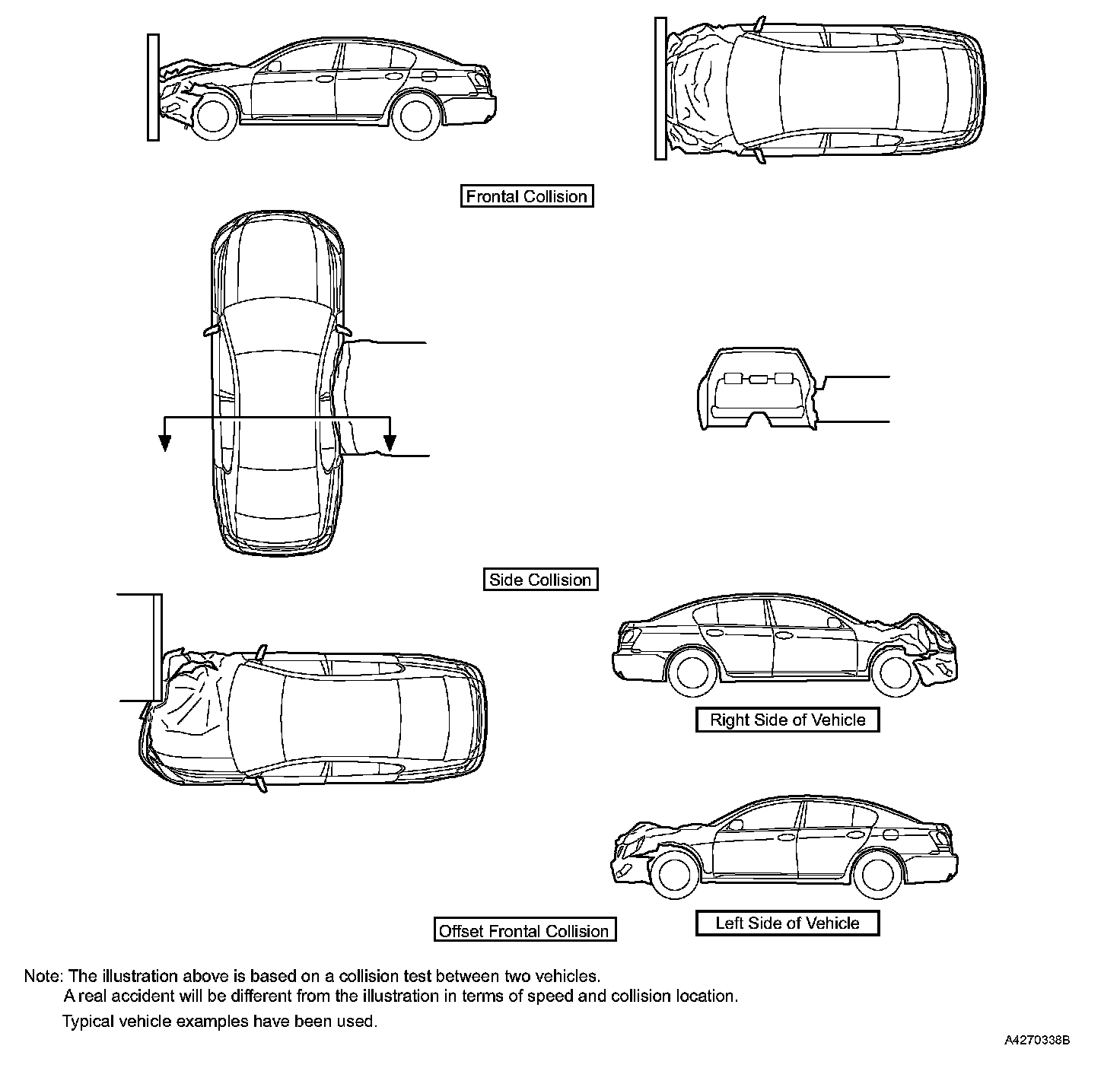 Frontal Collision

Side Collision

Right Side of Vehicle

Left Side of Vehicle

Offset Frontal Collision

Note: The illustration above is based on a collision test between two vehicles.
A real accident will be different from the illustration in terms of speed and collision location.
Typical vehicle examples have been used.

A4270338B