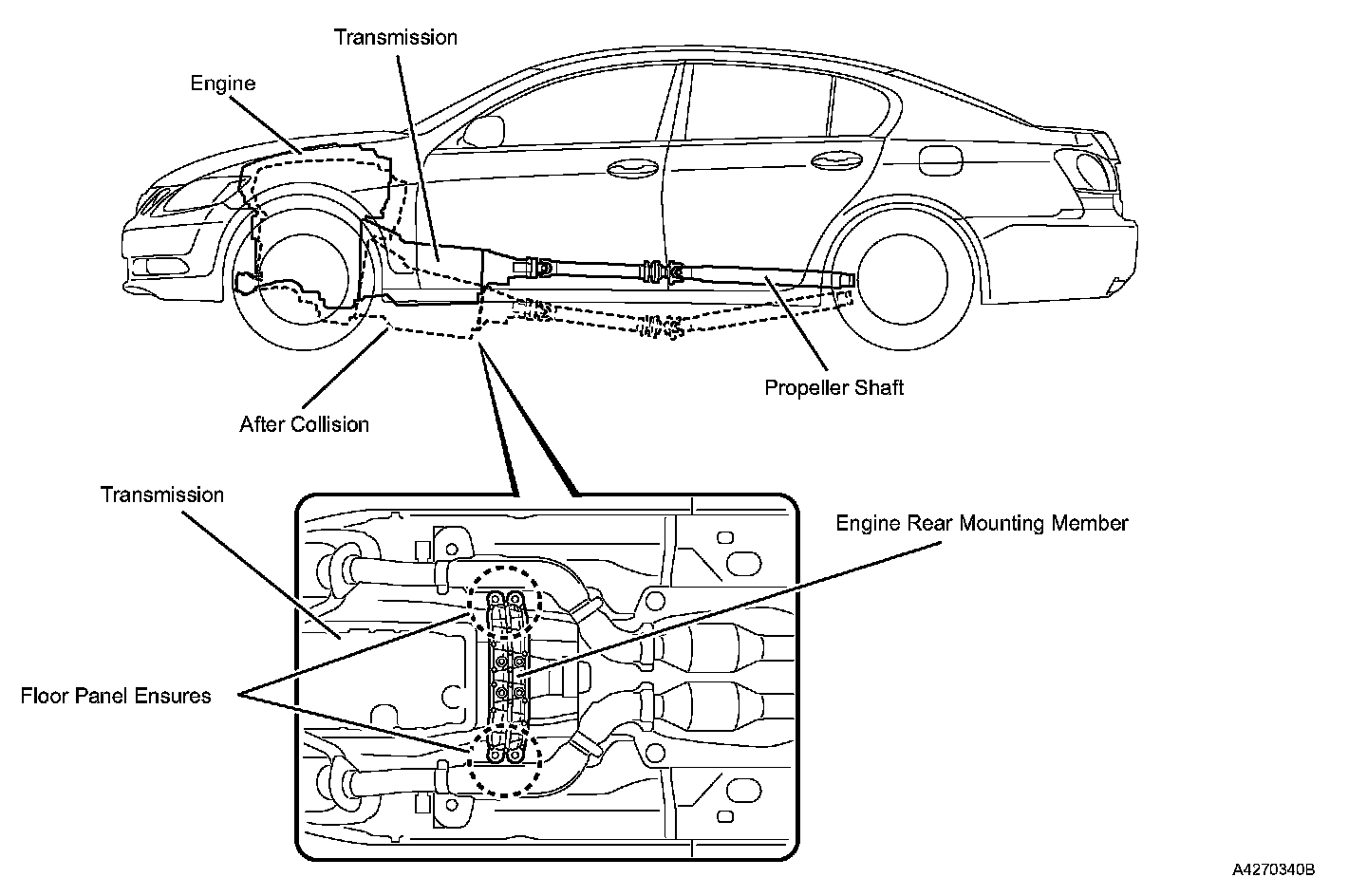 Transmission

Engine

Propeller Shaft

After Collision

Transmission

Engine Rear Mounting Member

Floor Panel Ensures

A4270340B