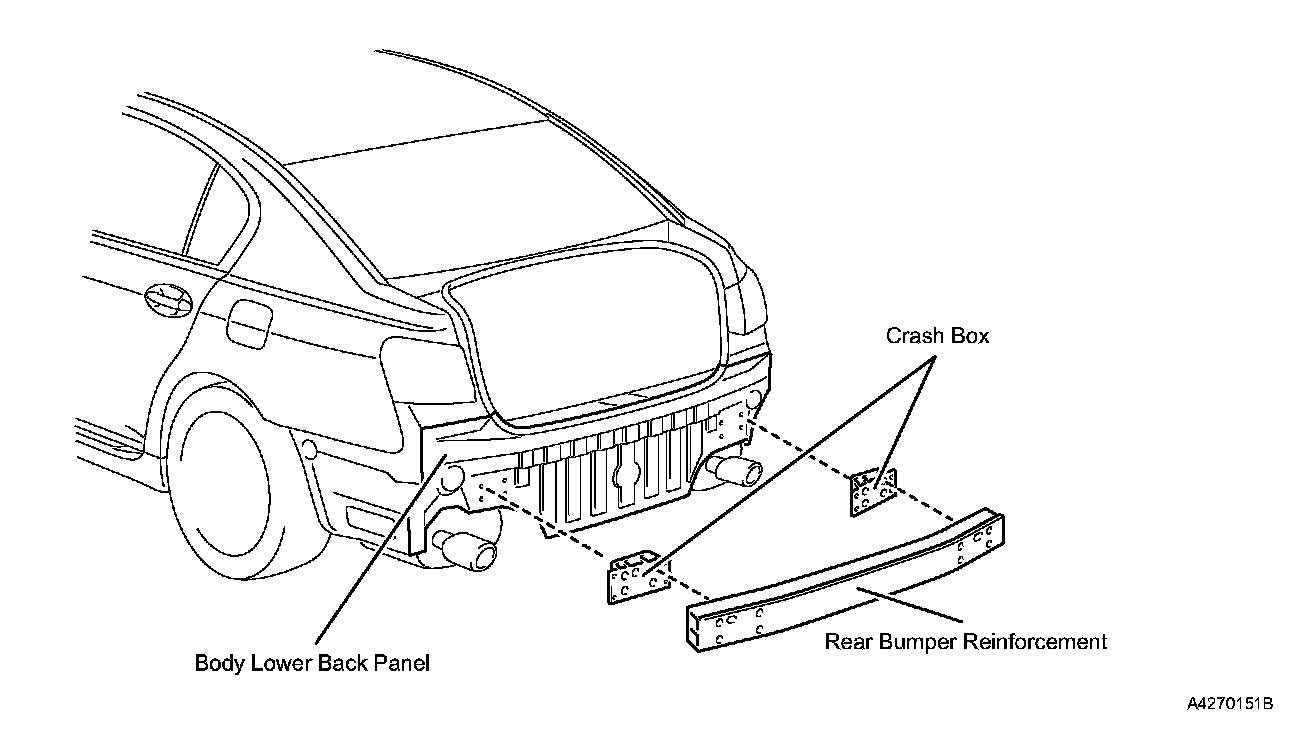 Crash Box

Body Lower Back Panel

Rear Bumper Reinforcement

A4270151B