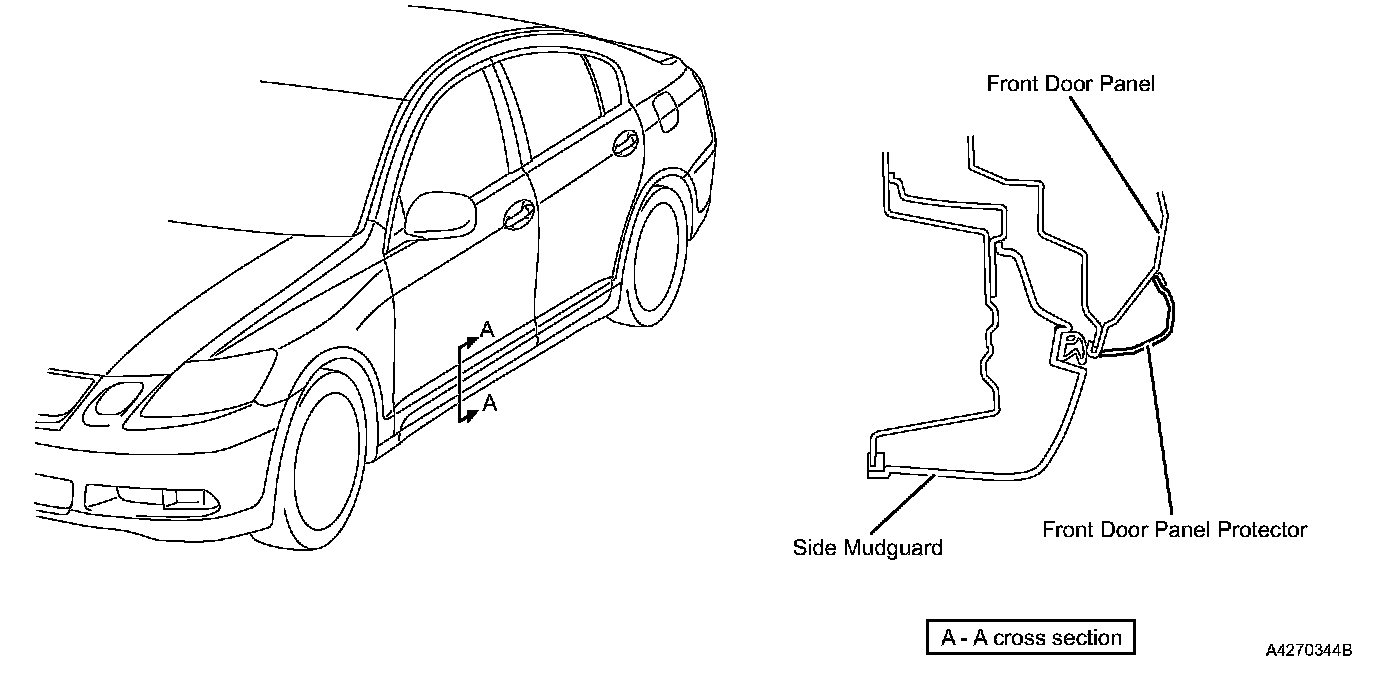 A
A
Front Door Panel
Side Mudguard
Front Door Panel Protector
A - A cross section
A4270344B