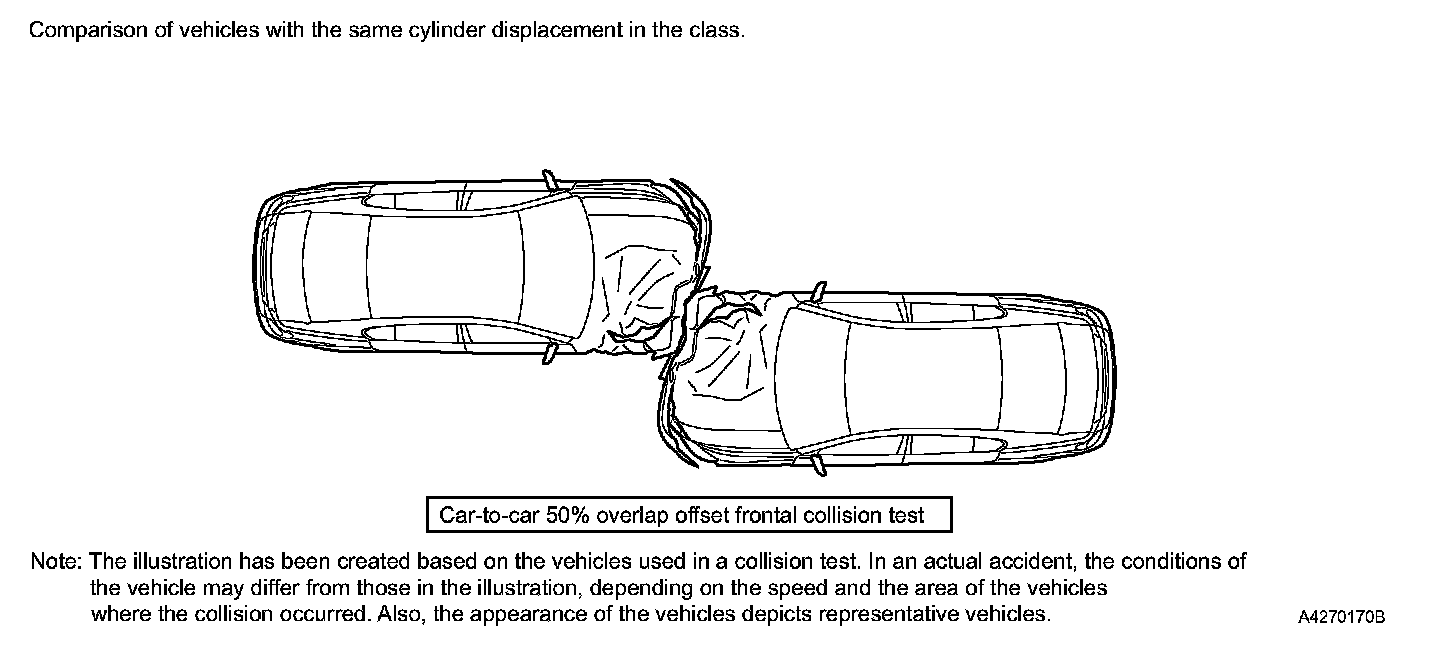 Comparison of vehicles with the same cylinder displacement in the class.

Car-to-car 50% overlap offset frontal collision test

Note: The illustration has been created based on the vehicles used in a collision test. In an actual accident, the conditions of the vehicle may differ from those in the illustration, depending on the speed and the area of the vehicles where the collision occurred. Also, the appearance of the vehicles depicts representative vehicles.

A4270170B