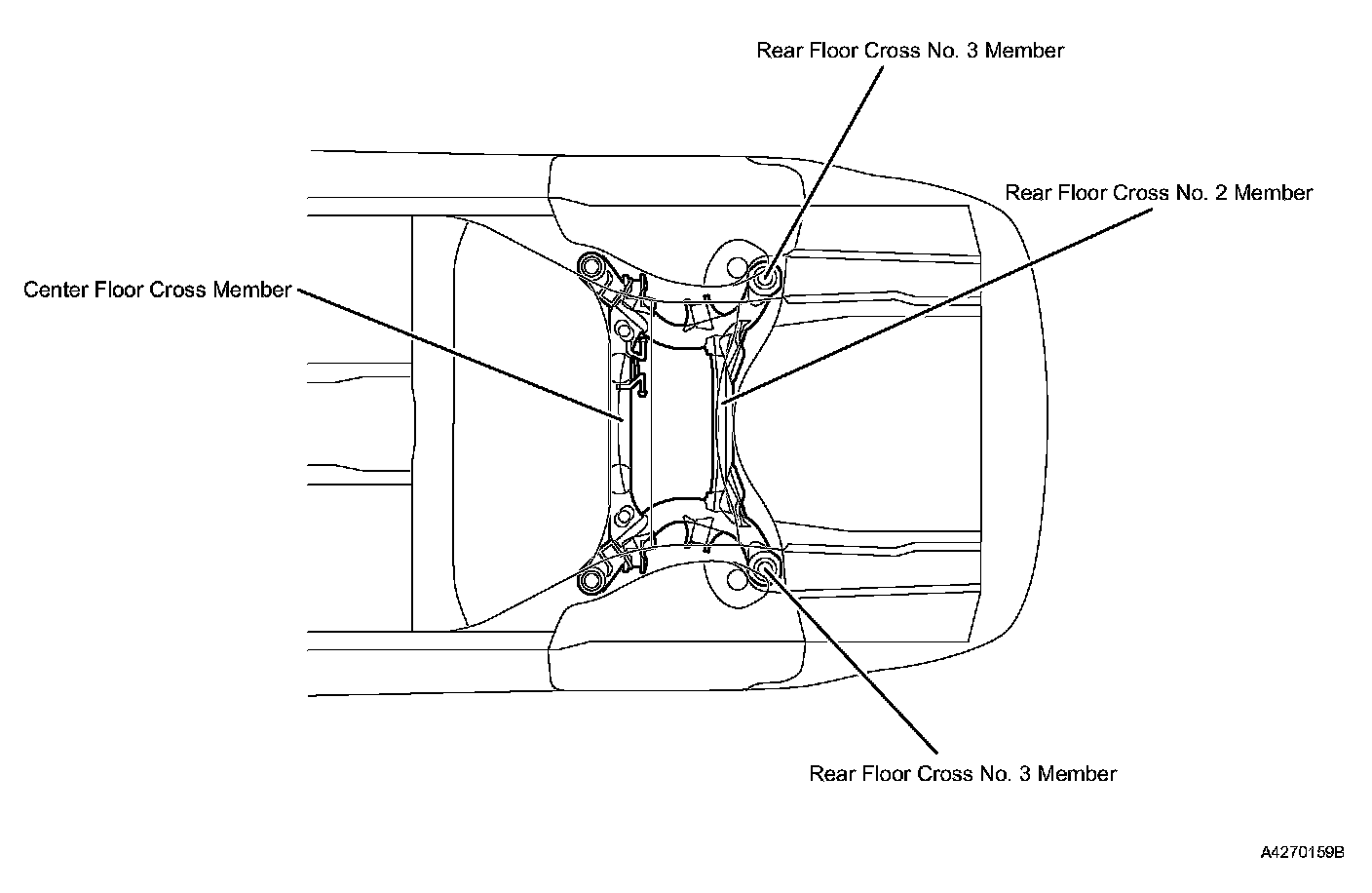 Rear Floor Cross No. 3 Member

Rear Floor Cross No. 2 Member

Center Floor Cross Member

Rear Floor Cross No. 3 Member

A4270159B