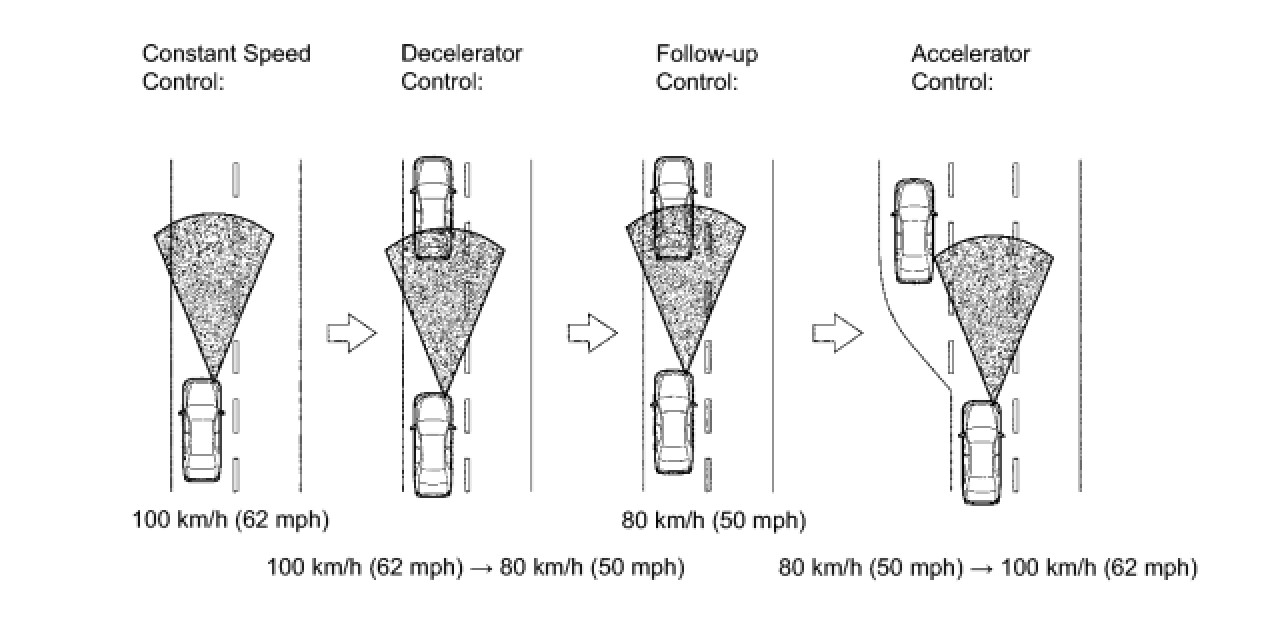 Constant Speed Control:

Decelerator Control:

Follow-up Control:

Accelerator Control:

100 km/h (62 mph)

80 km/h (50 mph)

100 km/h (62 mph) → 80 km/h (50 mph)

80 km/h (50 mph) → 100 km/h (62 mph)