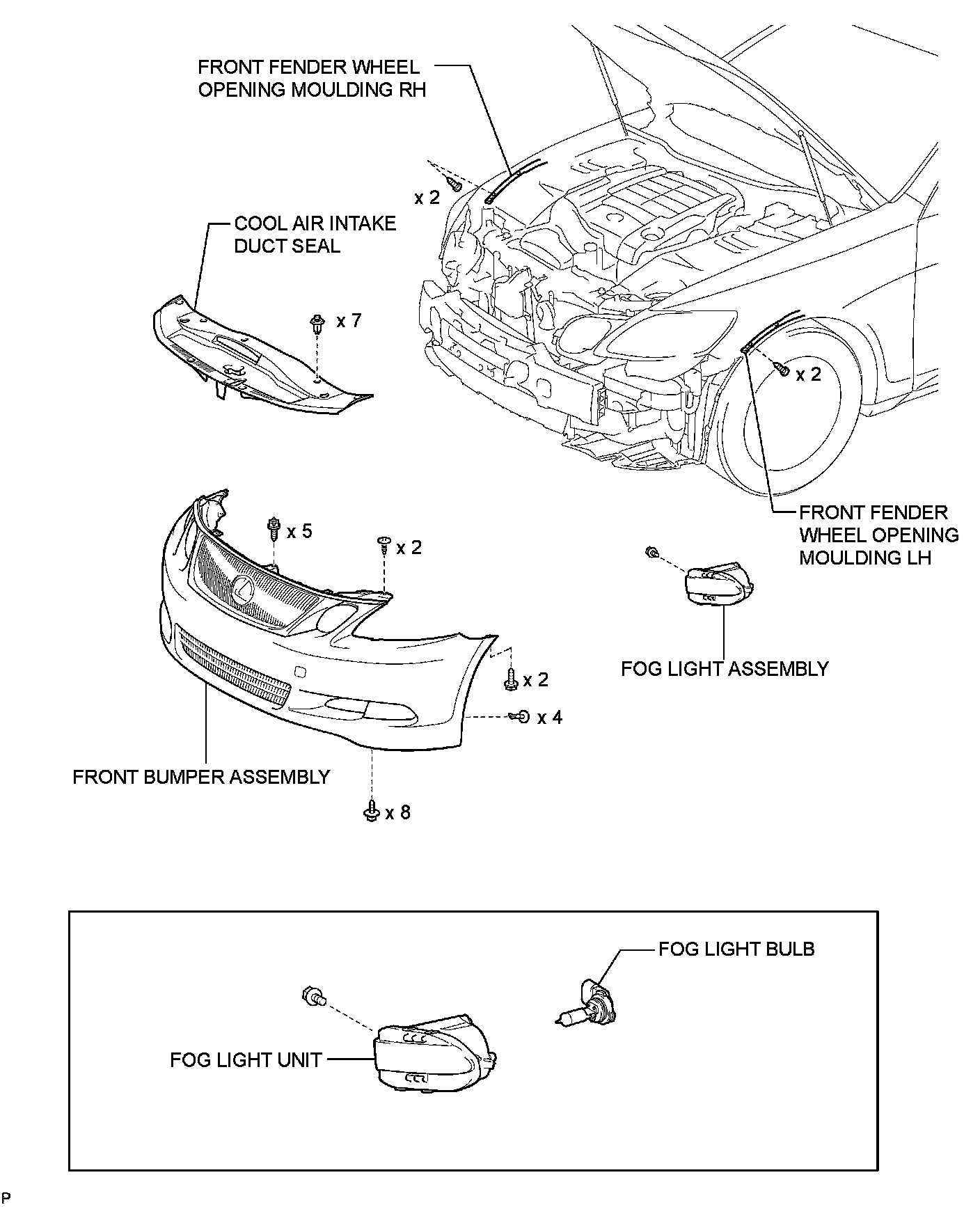 FRONT FENDER WHEEL OPENING MOULDING RH

x 2

COOL AIR INTAKE DUCT SEAL

x 7

x 2

FRONT FENDER WHEEL OPENING MOULDING LH

x 5

x 2

FOG LIGHT ASSEMBLY

x 2

x 4

FRONT BUMPER ASSEMBLY

x 8

FOG LIGHT BULB

FOG LIGHT UNIT

P