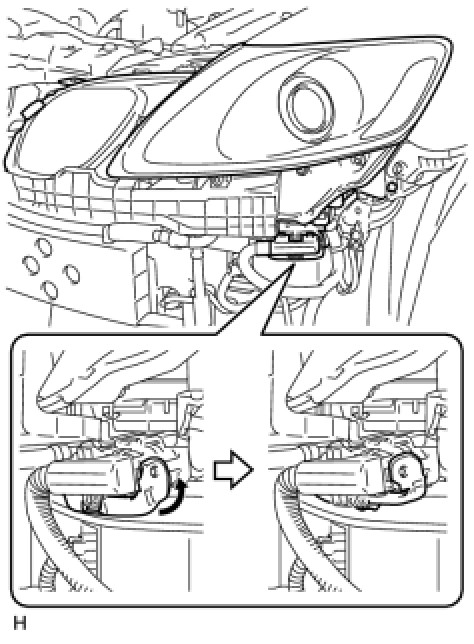 H