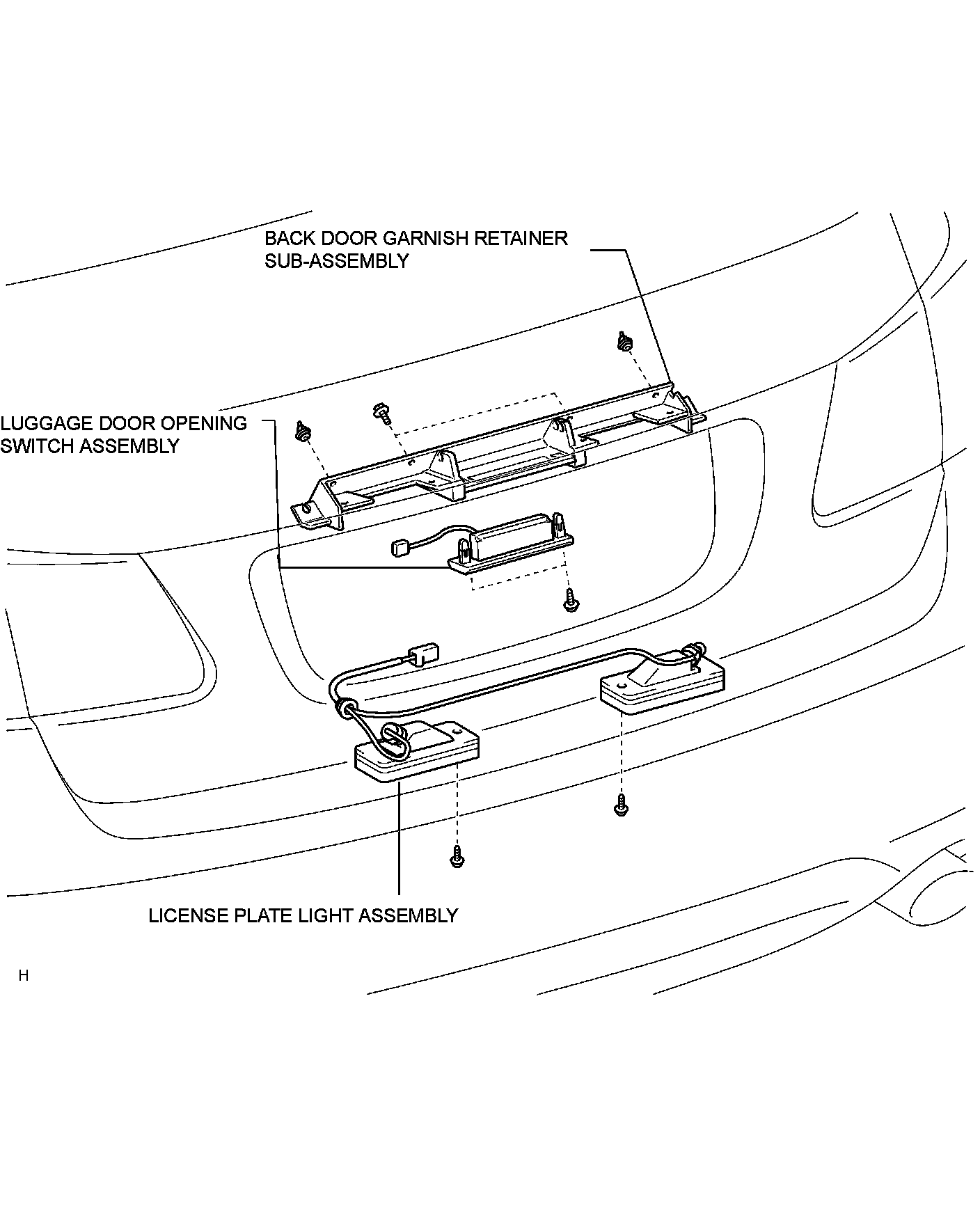 BACK DOOR GARNISH RETAINER SUB-ASSEMBLY

LUGGAGE DOOR OPENING SWITCH ASSEMBLY

LICENSE PLATE LIGHT ASSEMBLY

H