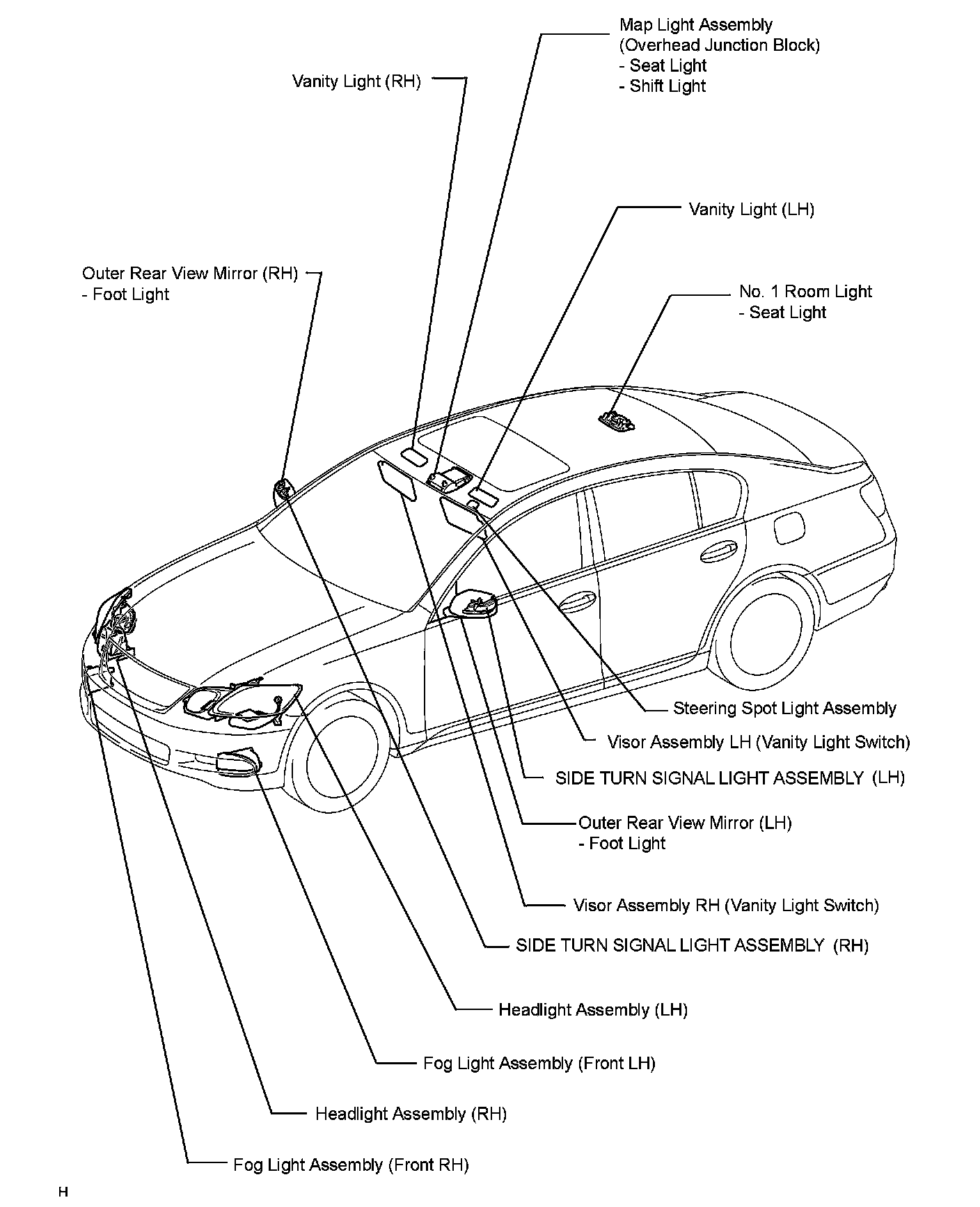 Map Light Assembly
(Overhead Junction Block)
- Seat Light
- Shift Light

Vanity Light (RH)

Vanity Light (LH)

Outer Rear View Mirror (RH)
- Foot Light

No. 1 Room Light
- Seat Light

Steering Spot Light Assembly

Visor Assembly LH (Vanity Light Switch)

SIDE TURN SIGNAL LIGHT ASSEMBLY (LH)

Outer Rear View Mirror (LH)
- Foot Light

Visor Assembly RH (Vanity Light Switch)

SIDE TURN SIGNAL LIGHT ASSEMBLY (RH)

Headlight Assembly (LH)

Fog Light Assembly (Front LH)

Headlight Assembly (RH)

Fog Light Assembly (Front RH)

H