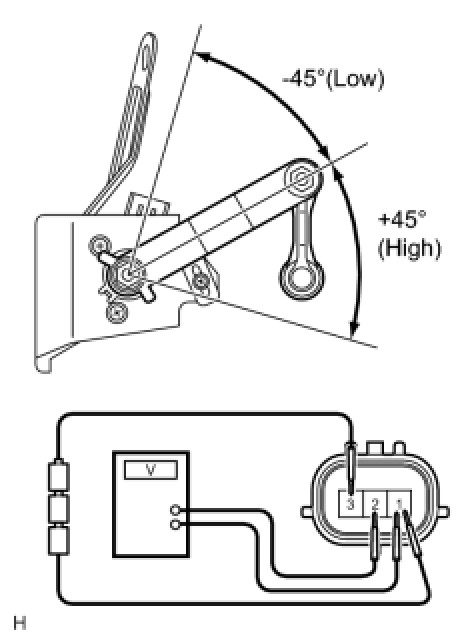 -45°(Low)

+45°
(High)

V

3 2 1

H