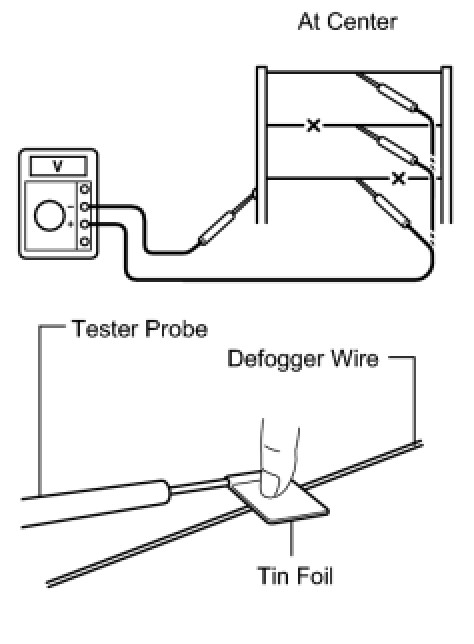 At Center

V

-

+

Tester Probe

Defogger Wire

Tin Foil