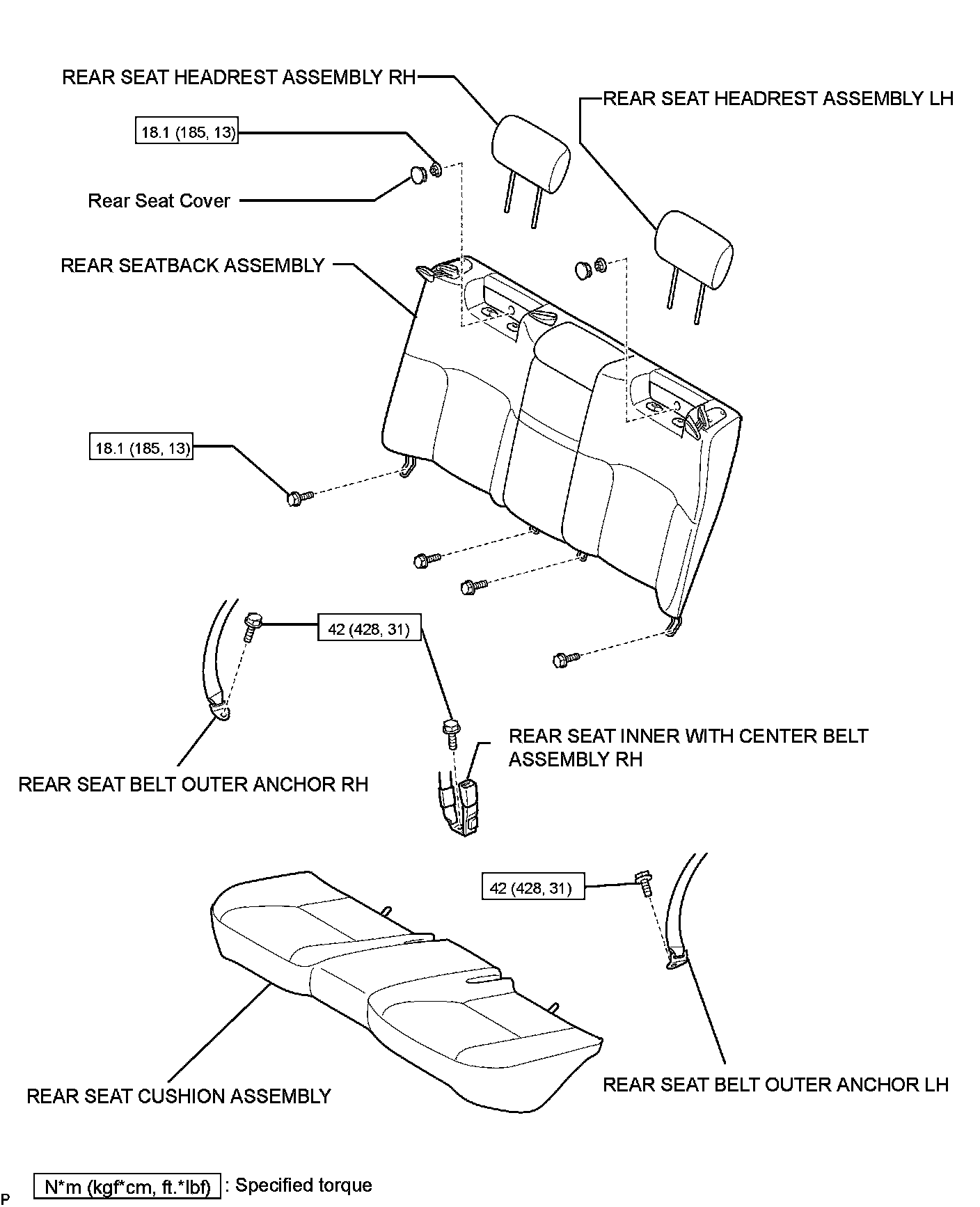 REAR SEAT HEADREST ASSEMBLY RH

REAR SEAT HEADREST ASSEMBLY LH

18.1 (185, 13)

Rear Seat Cover

REAR SEATBACK ASSEMBLY

18.1 (185, 13)

42 (428, 31)

REAR SEAT INNER WITH CENTER BELT ASSEMBLY RH

REAR SEAT BELT OUTER ANCHOR RH

42 (428, 31)

REAR SEAT CUSHION ASSEMBLY

REAR SEAT BELT OUTER ANCHOR LH

P

N*m (kgf*cm, ft.*lbf) : Specified torque