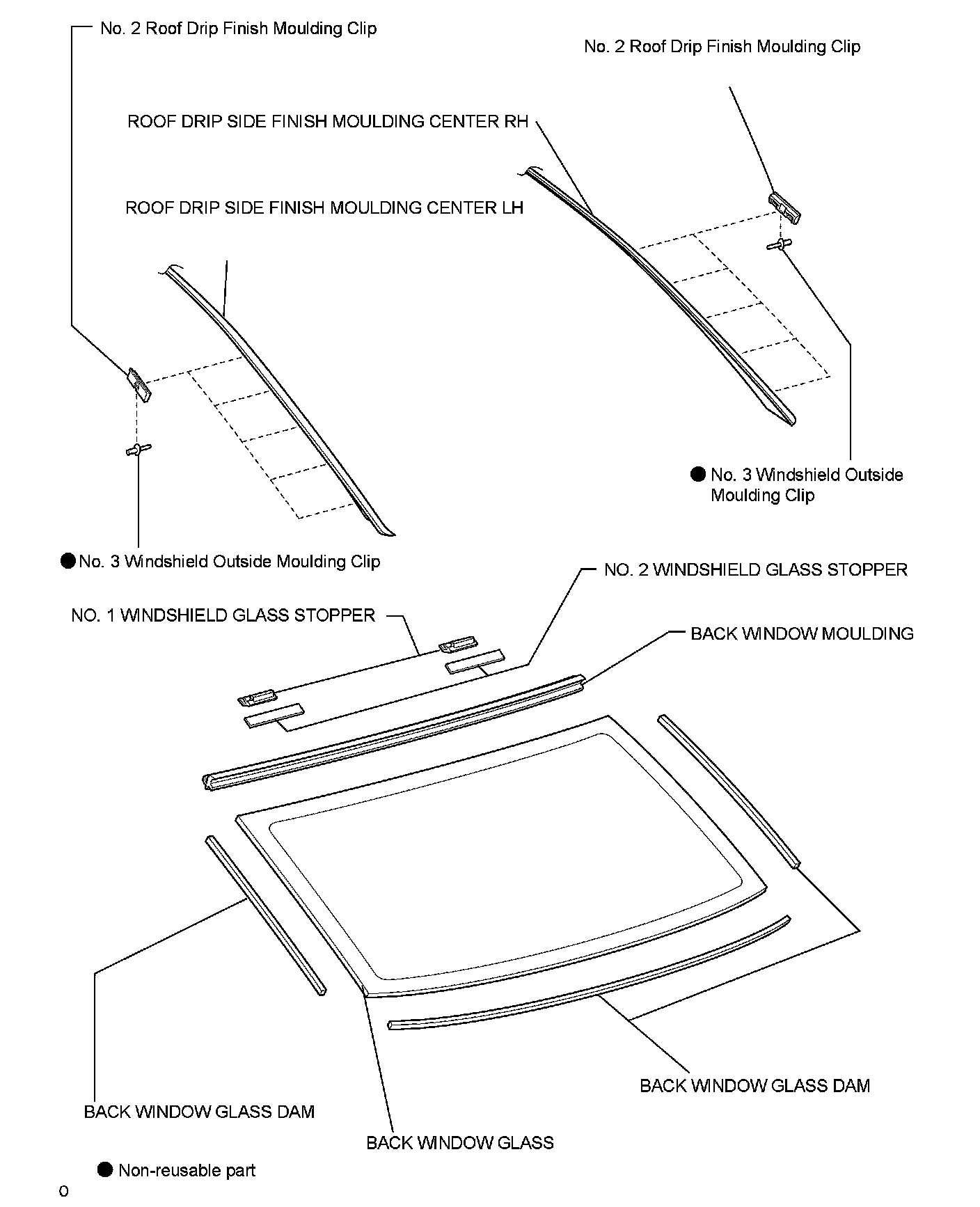 No. 2 Roof Drip Finish Moulding Clip

No. 2 Roof Drip Finish Moulding Clip

ROOF DRIP SIDE FINISH MOULDING CENTER RH

ROOF DRIP SIDE FINISH MOULDING CENTER LH

● No. 3 Windshield Outside Moulding Clip

● No. 3 Windshield Outside Moulding Clip

NO. 2 WINDSHIELD GLASS STOPPER

NO. 1 WINDSHIELD GLASS STOPPER

BACK WINDOW MOULDING

BACK WINDOW GLASS DAM

BACK WINDOW GLASS DAM

BACK WINDOW GLASS

● Non-reusable part

0