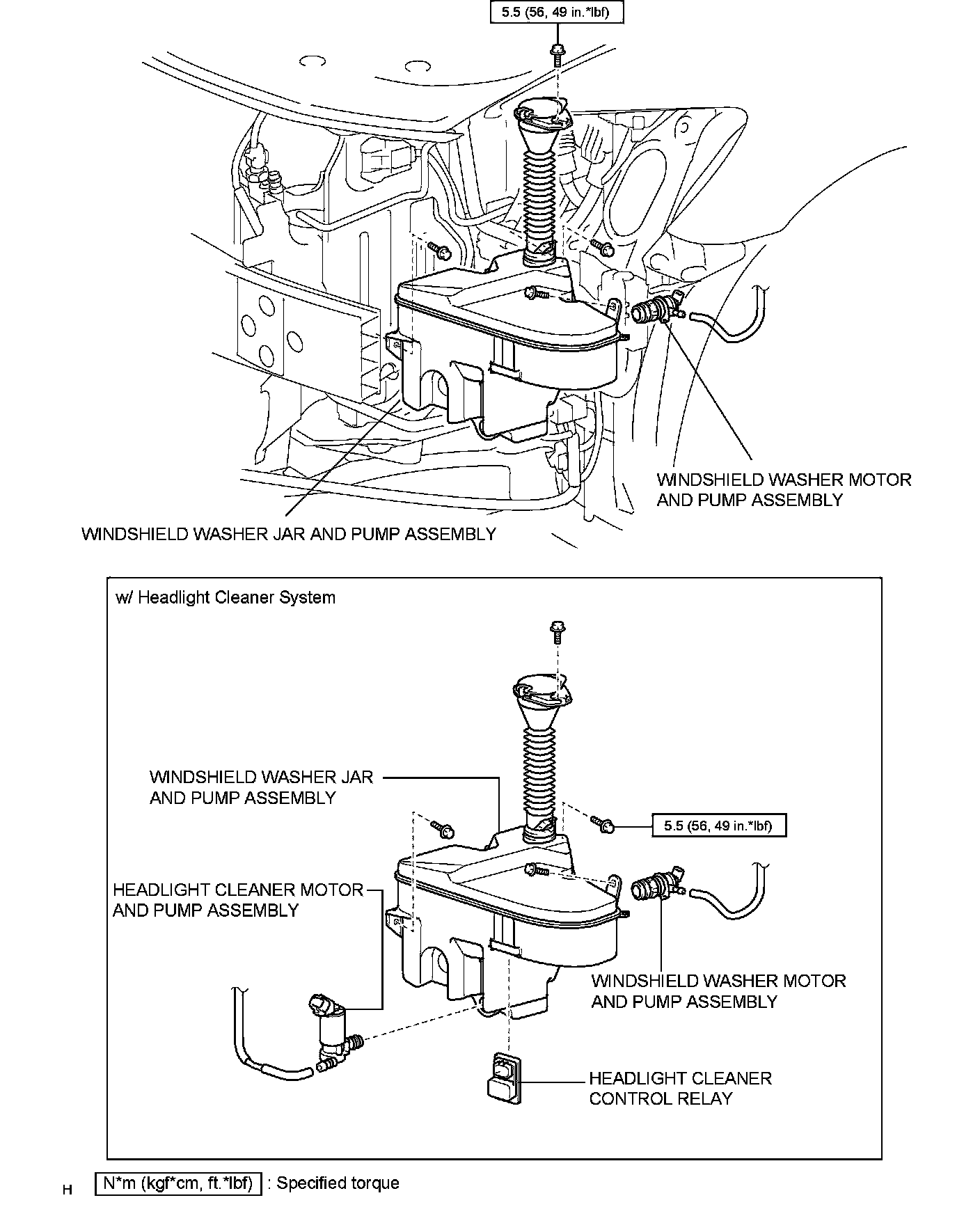 5.5 (56, 49 in.*lbf)

WINDSHIELD WASHER MOTOR AND PUMP ASSEMBLY

WINDSHIELD WASHER JAR AND PUMP ASSEMBLY

w/ Headlight Cleaner System

WINDSHIELD WASHER JAR AND PUMP ASSEMBLY

5.5 (56, 49 in.*lbf)

HEADLIGHT CLEANER MOTOR AND PUMP ASSEMBLY

WINDSHIELD WASHER MOTOR AND PUMP ASSEMBLY

HEADLIGHT CLEANER CONTROL RELAY

H

N*m (kgf*cm, ft.*lbf) : Specified torque