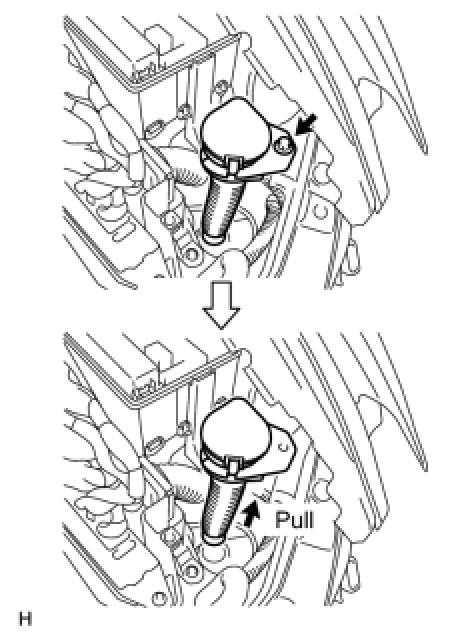 Pull

H