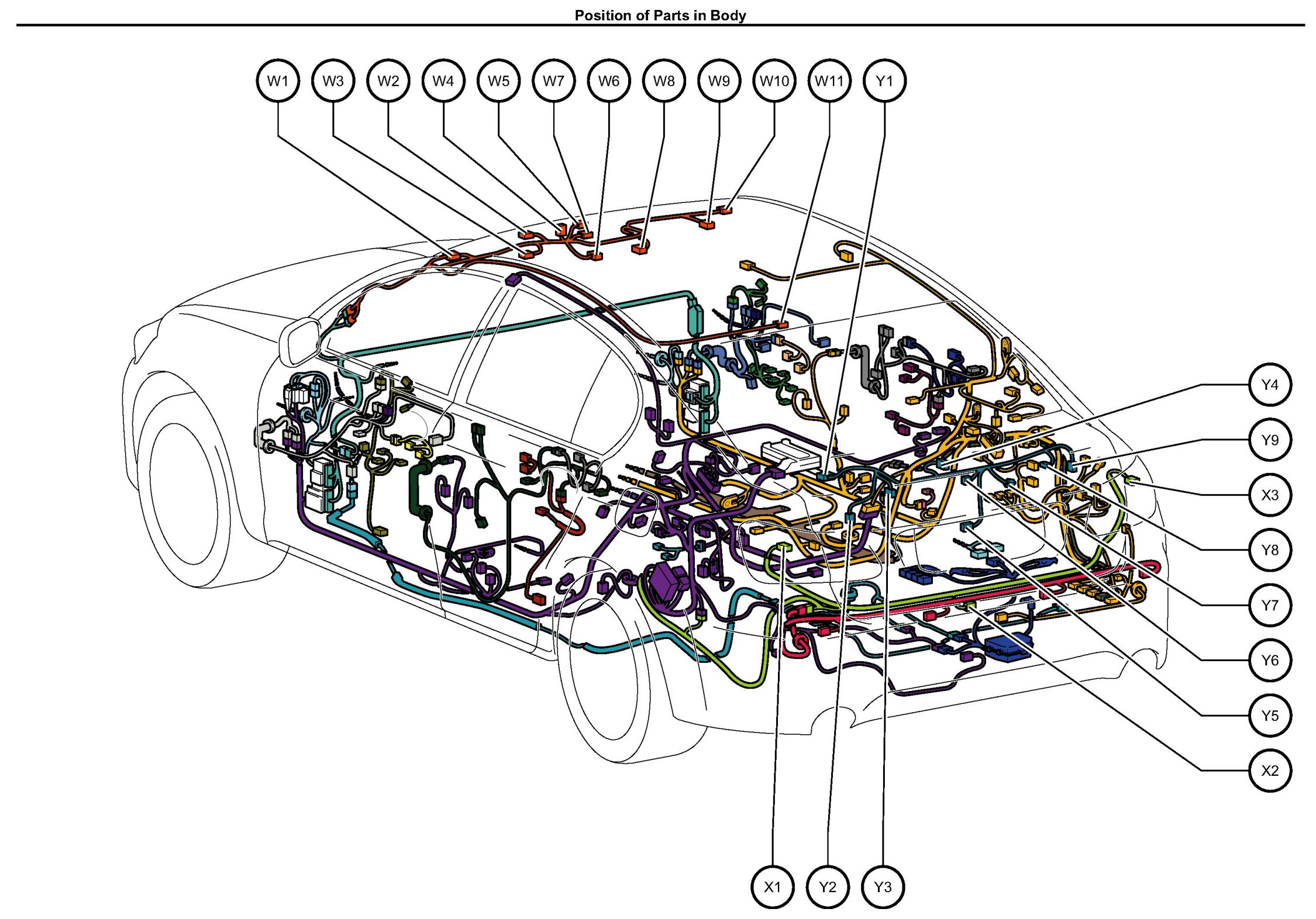 Position of Parts in Body

W1 W3 W2 W4 W5 W7 W6 W8 W9 W10 W11 Y1

Y4
Y9
X3
Y8
Y7
Y6
Y5
X2

X1 Y2 Y3