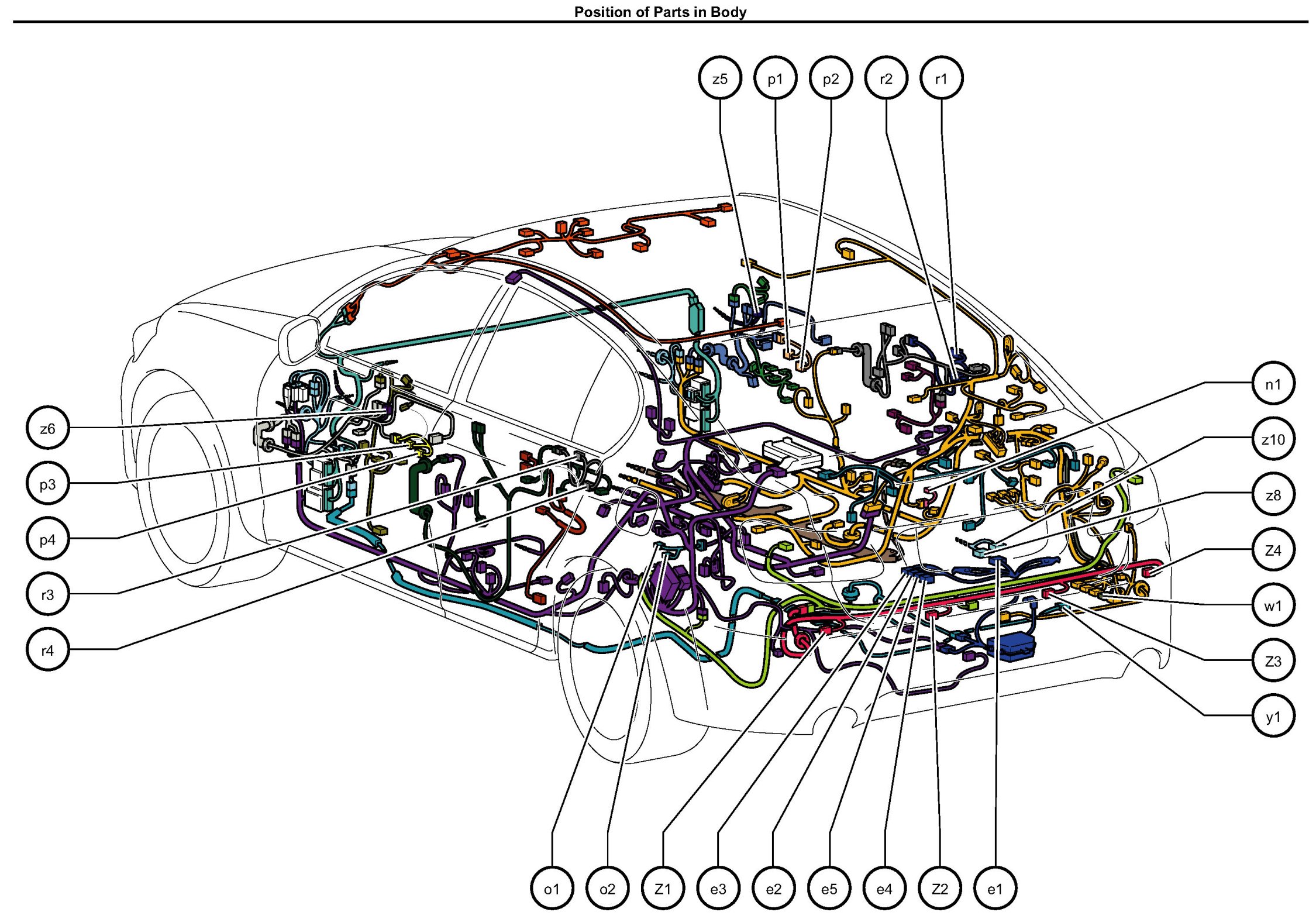 Position of Parts in Body

z5
p1
p2
r2
r1

z6
p3
p4
r3
r4

n1
z10
z8
Z4
w1
Z3
y1

o1
o2
Z1
e3
e2
e5
e4
Z2
e1