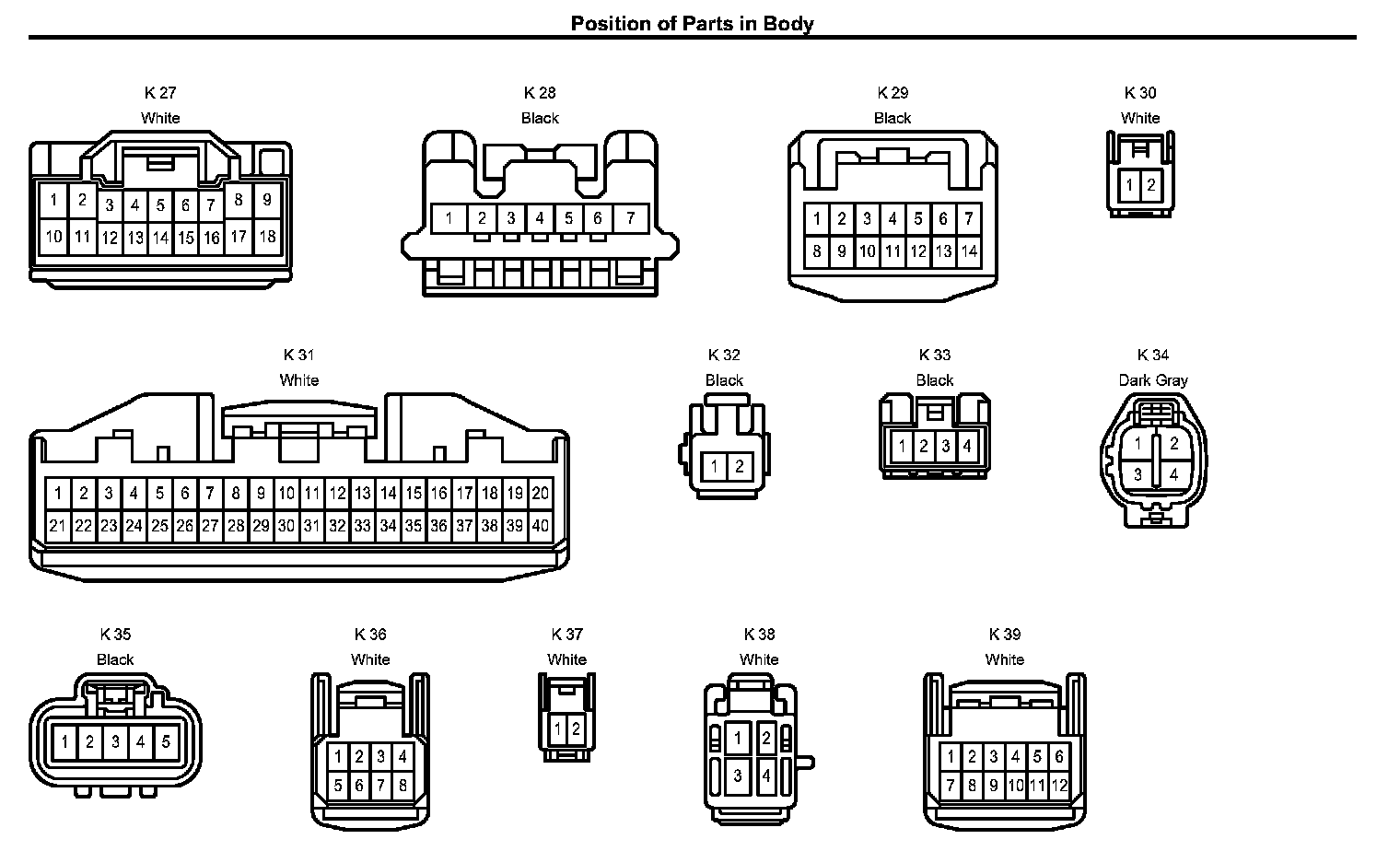 Position of Parts in Body

K 27
White
1 2 3 4 5 6 7 8 9
10 11 12 13 14 15 16 17 18

K 28
Black
1 2 3 4 5 6 7

K 29
Black
1 2 3 4 5 6 7
8 9 10 11 12 13 14

K 30
White
1 2

K 31
White
1 2 3 4 5 6 7 8 9 10 11 12 13 14 15 16 17 18 19 20
21 22 23 24 25 26 27 28 29 30 31 32 33 34 35 36 37 38 39 40

K 32
Black
1 2

K 33
Black
1 2 3 4

K 34
Dark Gray
1 2
3 4

K 35
Black
1 2 3 4 5

K 36
White
1 2 3 4
5 6 7 8

K 37
White
1 2

K 38
White
1 2
3 4

K 39
White
1 2 3 4 5 6
7 8 9 10 11 12