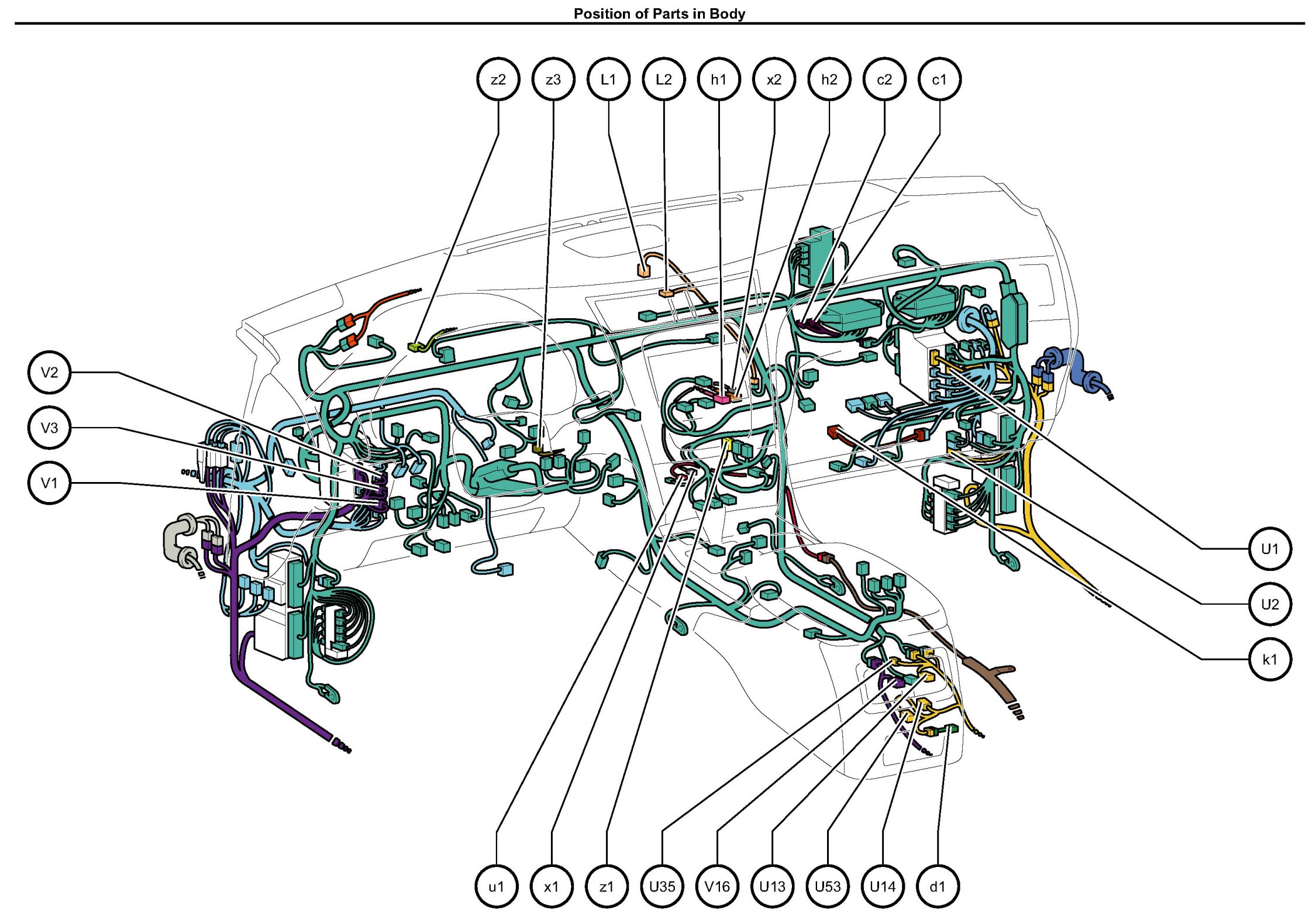 Position of Parts in Body

z2 z3 L1 L2 h1 x2 h2 c2 c1

V2
V3
V1

U1
U2
k1

u1 x1 z1 U35 V16 U13 U53 U14 d1