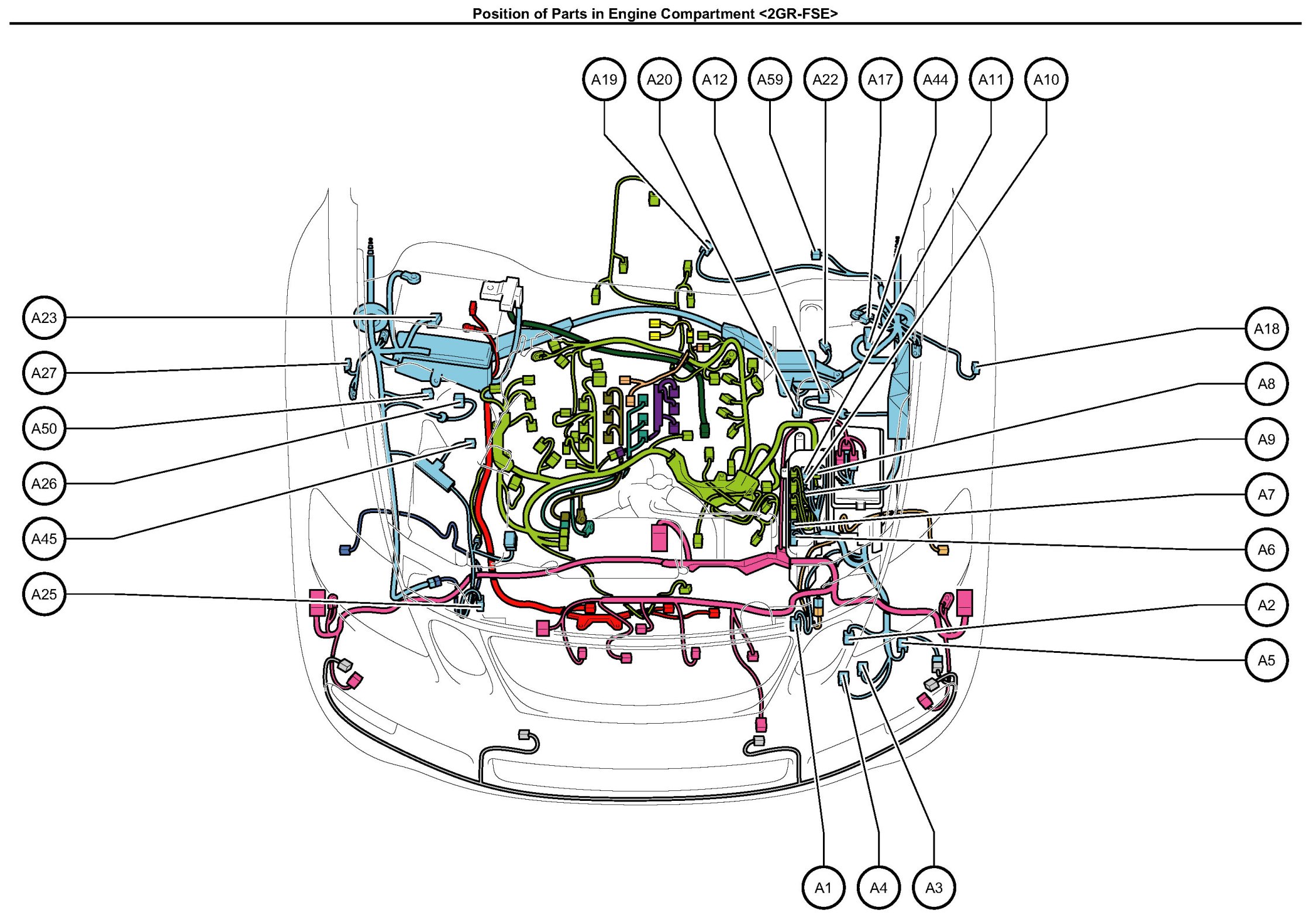 Position of Parts in Engine Compartment <2GR-FSE>

A19 A20 A12 A59 A22 A17 A44 A11 A10

A23

A27

A50

A26

A45

A25

A18

A8

A9

A7

A6

A2

A5

A1 A4 A3