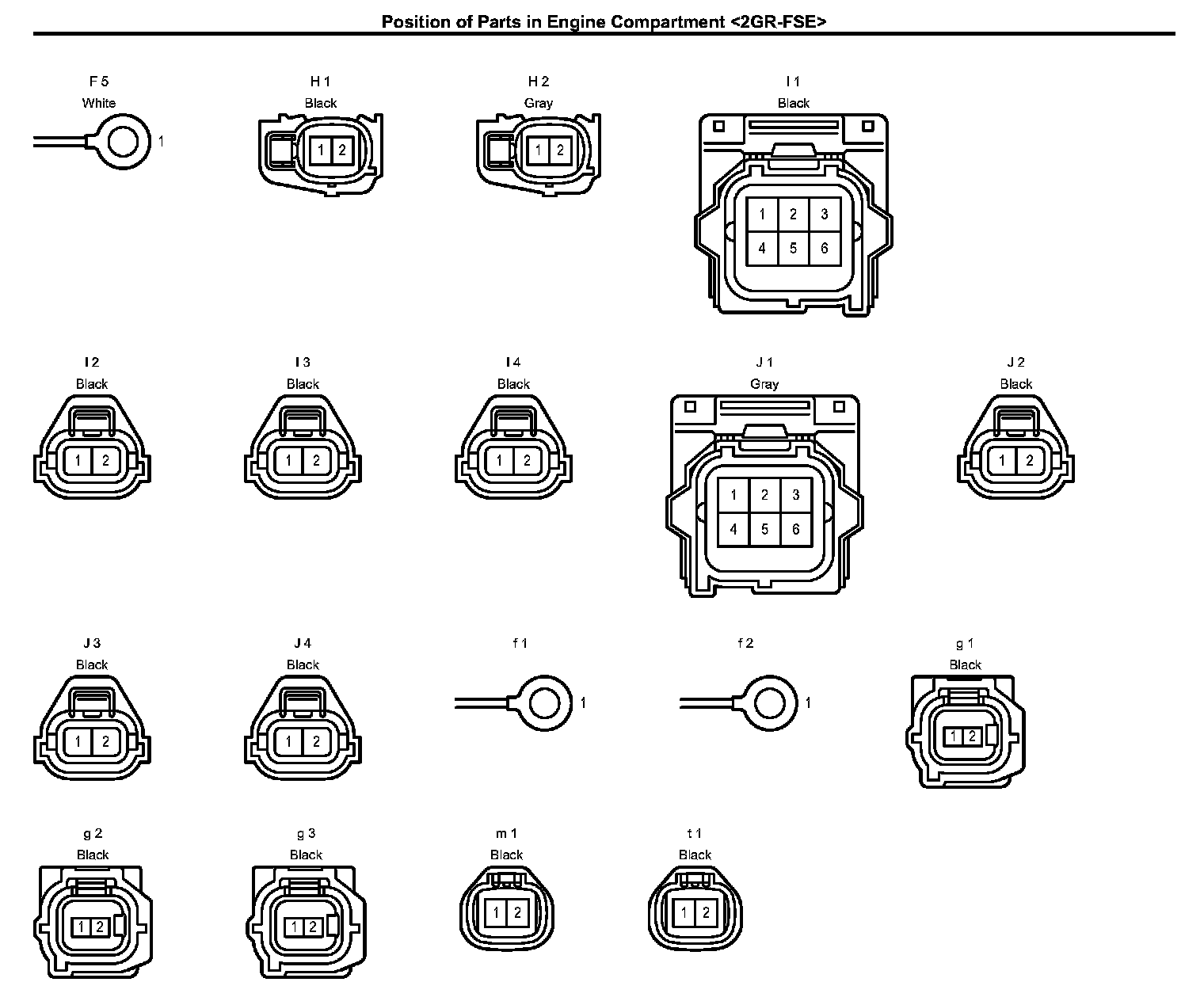 Position of Parts in Engine Compartment <2GR-FSE>

F 5
White
1

H 1
Black
1 2

H 2
Gray
1 2

I 1
Black
1 2 3
4 5 6

I 2
Black
1 2

I 3
Black
1 2

I 4
Black
1 2

J 1
Gray
1 2 3
4 5 6

J 2
Black
1 2

J 3
Black
1 2

J 4
Black
1 2

f 1
1

f 2
1

g 1
Black
1 2

g 2
Black
1 2

g 3
Black
1 2

m 1
Black
1 2

t 1
Black
1 2