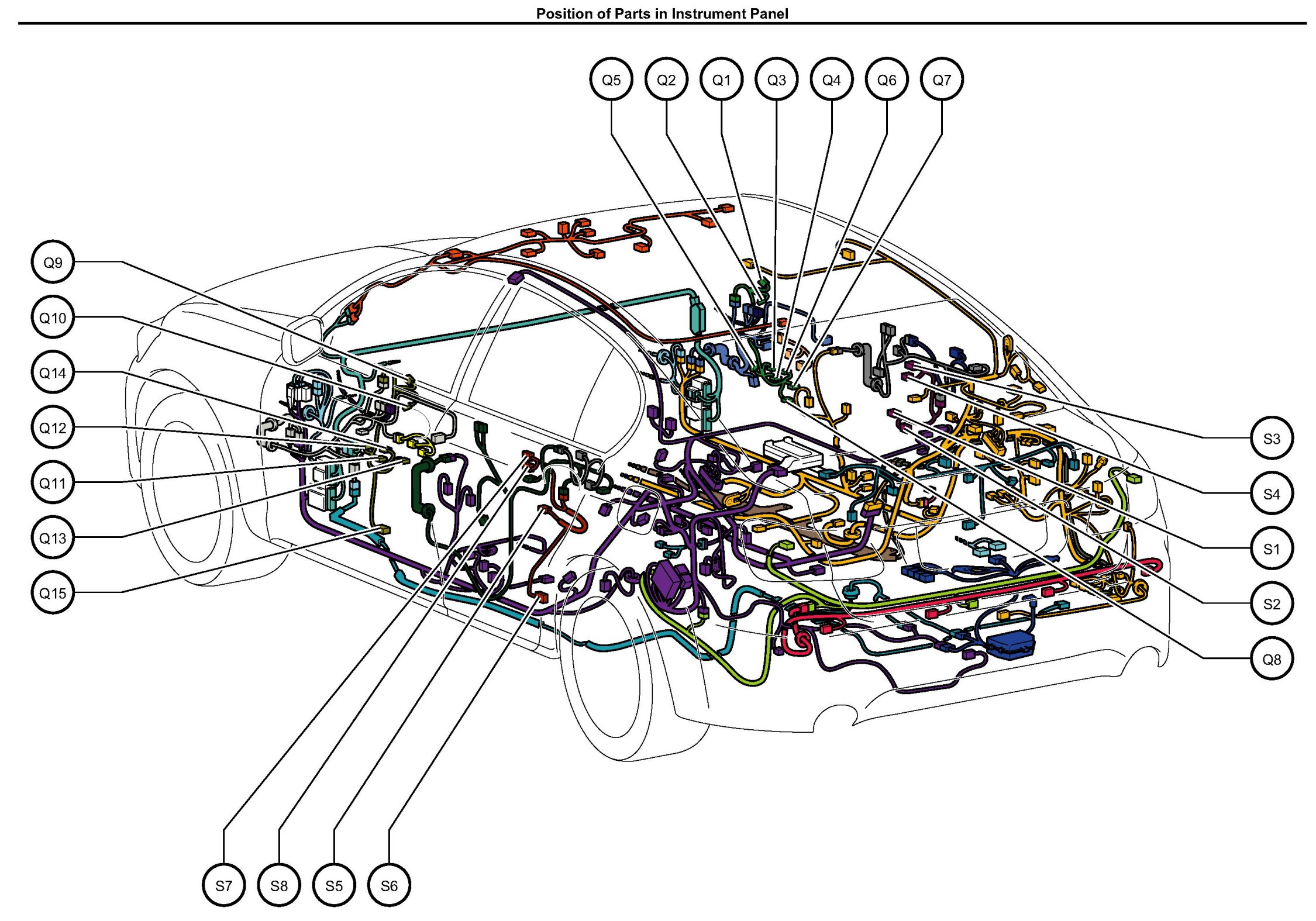 Position of Parts in Instrument Panel

Q5
Q2
Q1
Q3
Q4
Q6
Q7

Q9
Q10
Q14
Q12
Q11
Q13
Q15

S3
S4
S1
S2
Q8

S7
S8
S5
S6