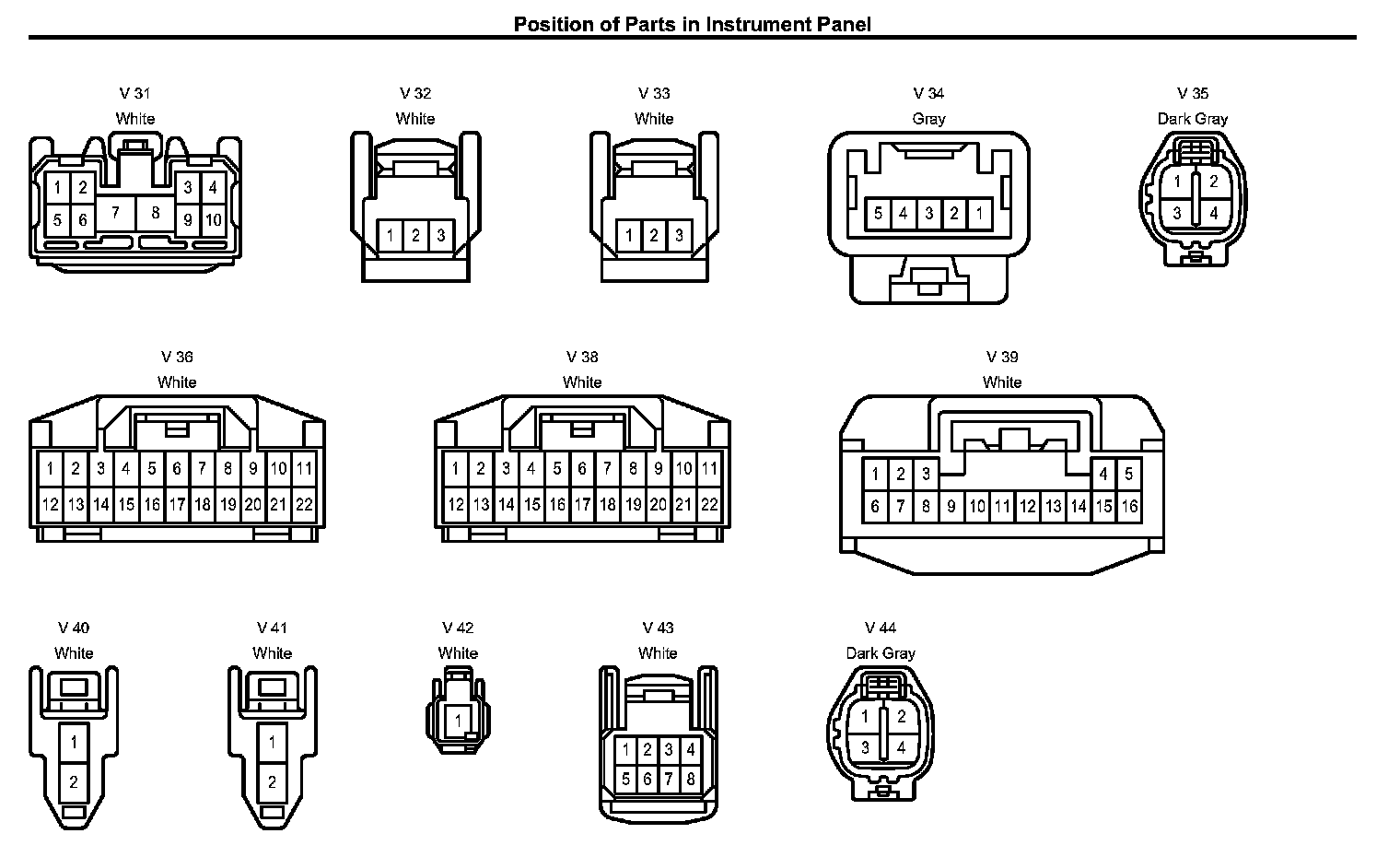 Position of Parts in Instrument Panel

V 31
White
1 2 3 4
5 6 7 8 9 10

V 32
White
1 2 3

V 33
White
1 2 3

V 34
Gray
5 4 3 2 1

V 35
Dark Gray
1 2
3 4

V 36
White
1 2 3 4 5 6 7 8 9 10 11
12 13 14 15 16 17 18 19 20 21 22

V 38
White
1 2 3 4 5 6 7 8 9 10 11
12 13 14 15 16 17 18 19 20 21 22

V 39
White
1 2 3 4 5
6 7 8 9 10 11 12 13 14 15 16

V 40
White
1
2

V 41
White
1
2

V 42
White
1

V 43
White
1 2 3 4
5 6 7 8

V 44
Dark Gray
1 2
3 4