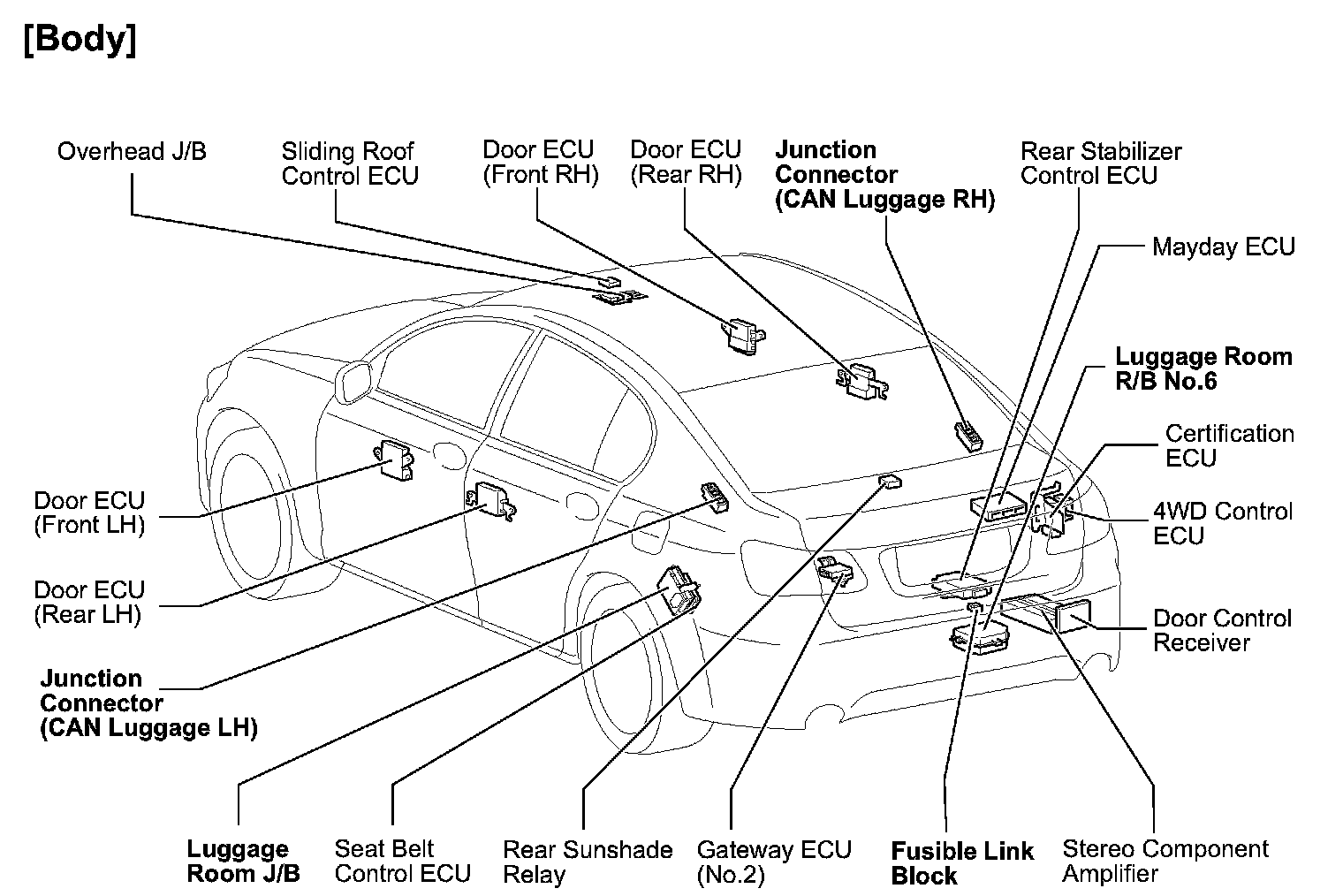 [Body]

Overhead J/B

Sliding Roof Control ECU

Door ECU (Front RH)

Door ECU (Rear RH)

Junction Connector (CAN Luggage RH)

Rear Stabilizer Control ECU

Mayday ECU

Luggage Room R/B No.6

Certification ECU

4WD Control ECU

Door Control Receiver

Door ECU (Front LH)

Door ECU (Rear LH)

Junction Connector (CAN Luggage LH)

Luggage Room J/B

Seat Belt Control ECU

Rear Sunshade Relay

Gateway ECU (No.2)

Fusible Link Block

Stereo Component Amplifier