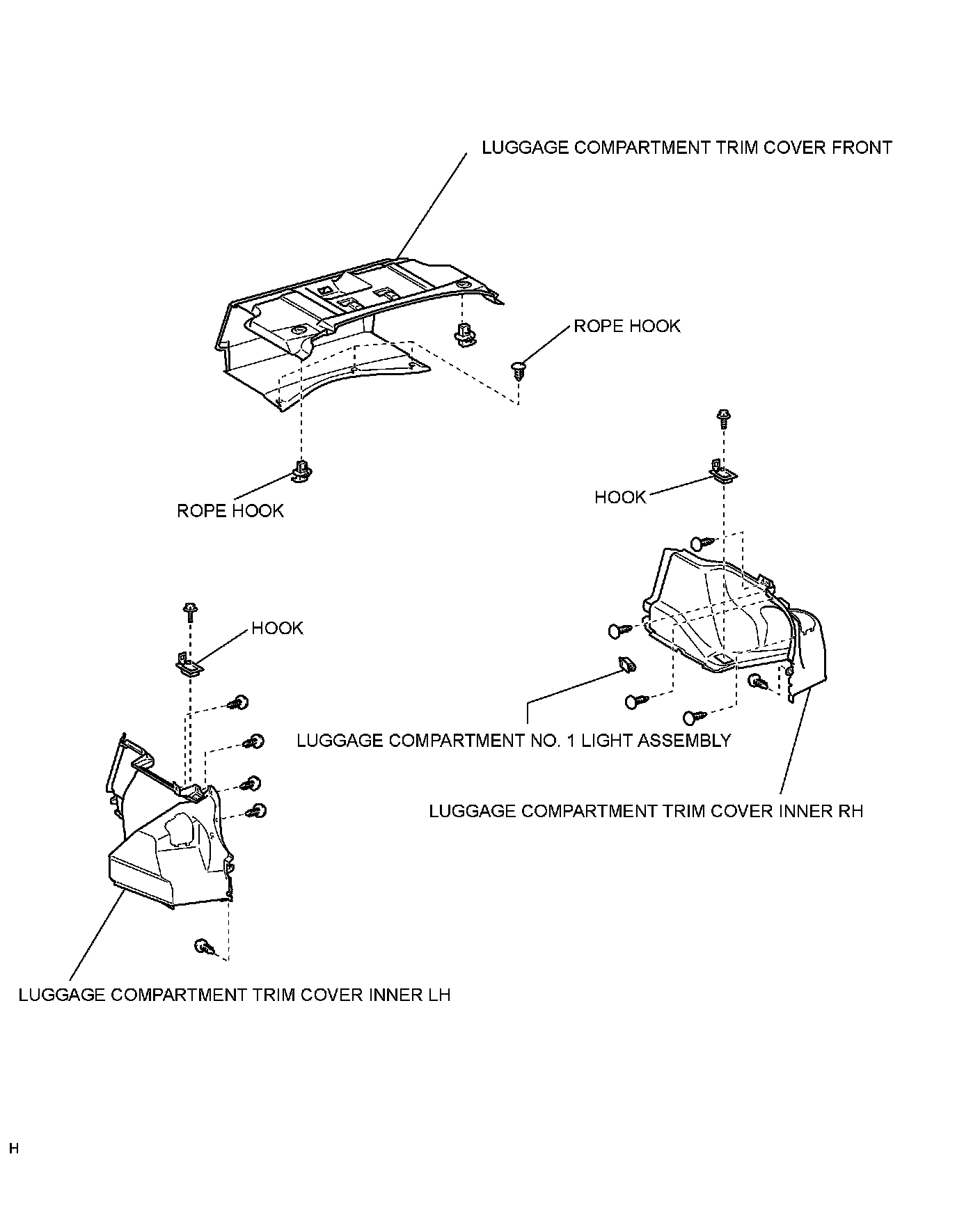 LUGGAGE COMPARTMENT TRIM COVER FRONT

ROPE HOOK

ROPE HOOK

HOOK

HOOK

LUGGAGE COMPARTMENT NO. 1 LIGHT ASSEMBLY

LUGGAGE COMPARTMENT TRIM COVER INNER RH

LUGGAGE COMPARTMENT TRIM COVER INNER LH

H