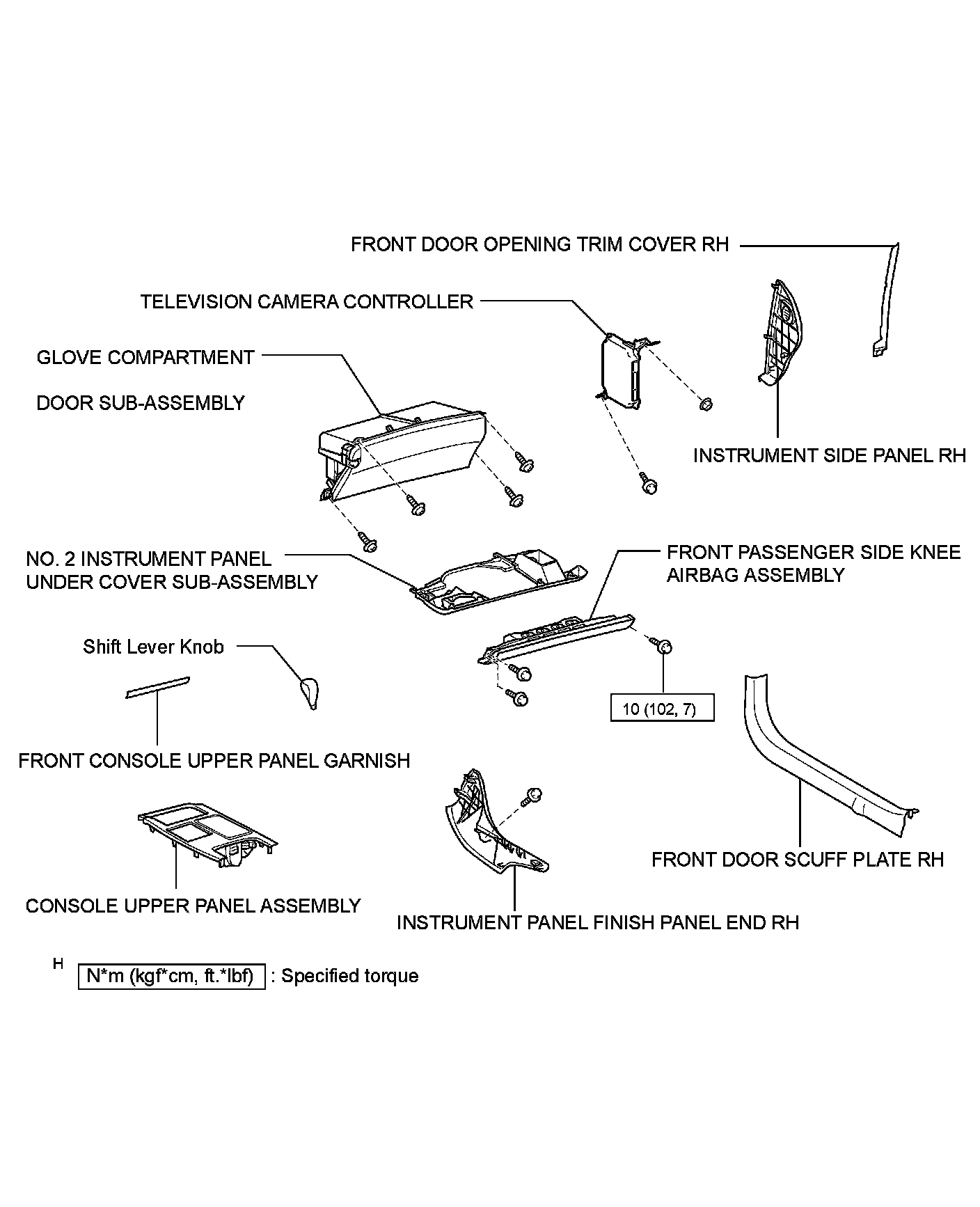 FRONT DOOR OPENING TRIM COVER RH

TELEVISION CAMERA CONTROLLER

GLOVE COMPARTMENT

DOOR SUB-ASSEMBLY

INSTRUMENT SIDE PANEL RH

NO. 2 INSTRUMENT PANEL UNDER COVER SUB-ASSEMBLY

FRONT PASSENGER SIDE KNEE AIRBAG ASSEMBLY

Shift Lever Knob

10 (102, 7)

FRONT CONSOLE UPPER PANEL GARNISH

FRONT DOOR SCUFF PLATE RH

CONSOLE UPPER PANEL ASSEMBLY

INSTRUMENT PANEL FINISH PANEL END RH

H

N*m (kgf*cm, ft.*lbf) : Specified torque