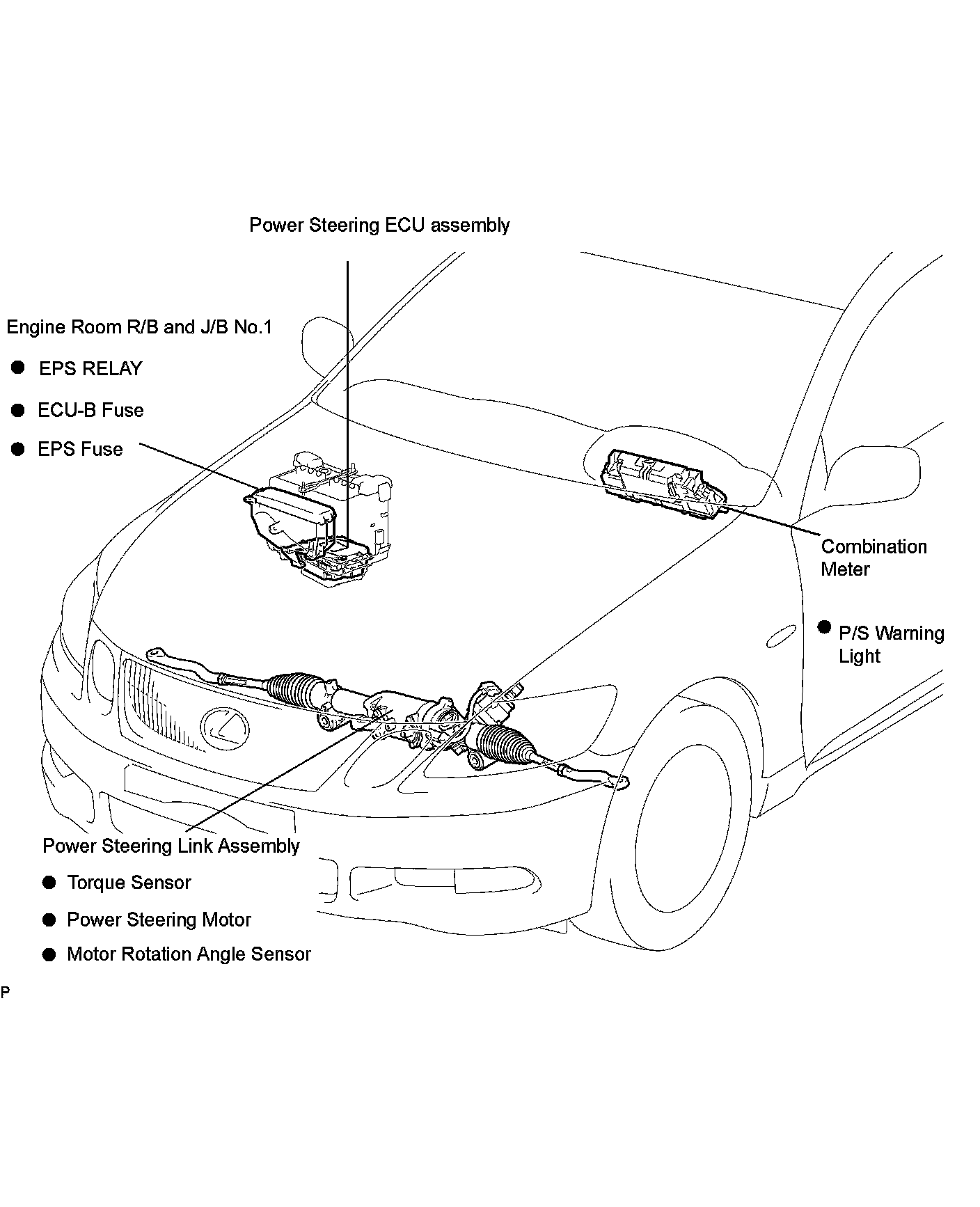 Power Steering ECU assembly

Engine Room R/B and J/B No.1
● EPS RELAY
● ECU-B Fuse
● EPS Fuse

Combination Meter

● P/S Warning Light

Power Steering Link Assembly
● Torque Sensor
● Power Steering Motor
● Motor Rotation Angle Sensor

P