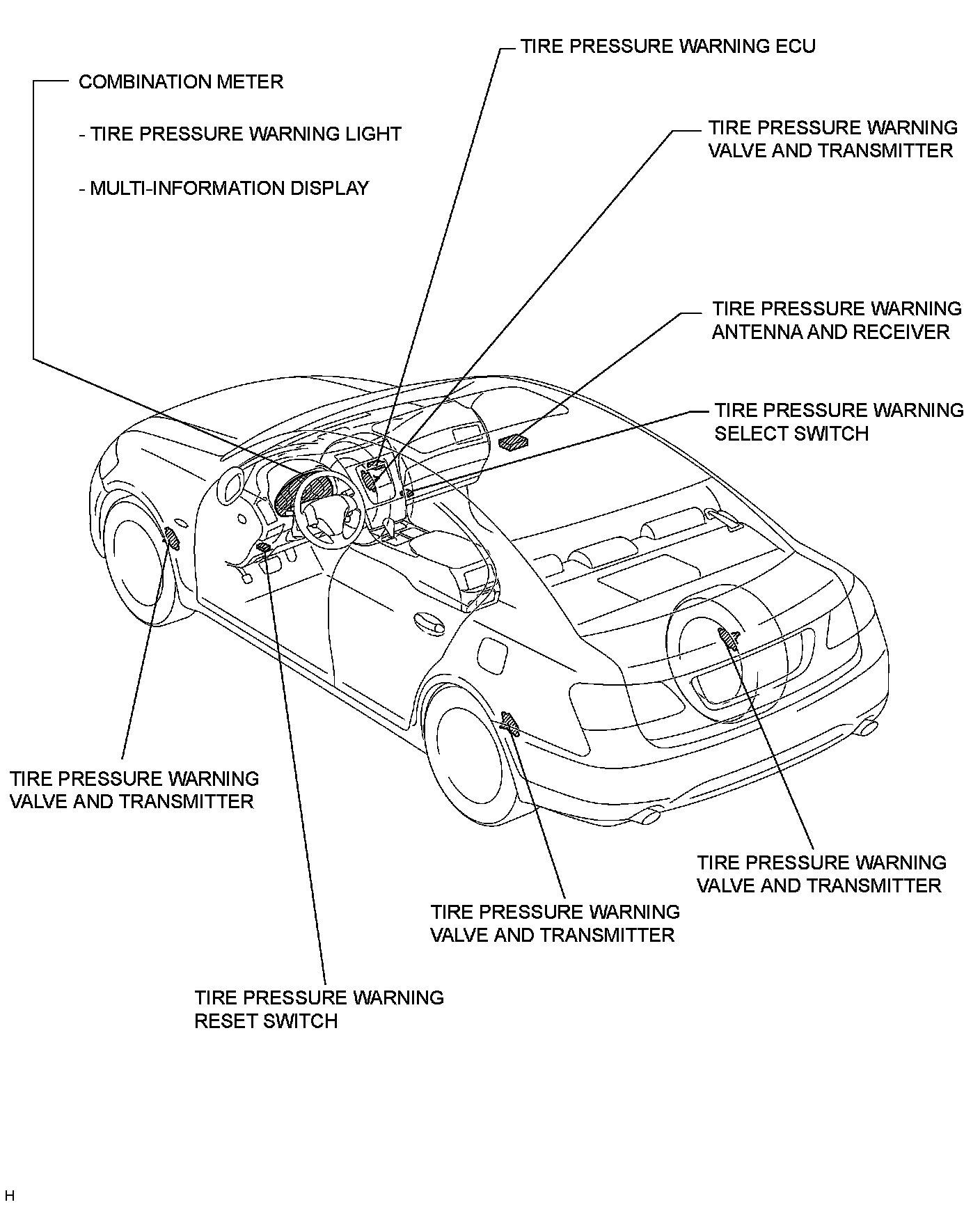 TIRE PRESSURE WARNING ECU

COMBINATION METER

- TIRE PRESSURE WARNING LIGHT

- MULTI-INFORMATION DISPLAY

TIRE PRESSURE WARNING VALVE AND TRANSMITTER

TIRE PRESSURE WARNING ANTENNA AND RECEIVER

TIRE PRESSURE WARNING SELECT SWITCH

TIRE PRESSURE WARNING VALVE AND TRANSMITTER

TIRE PRESSURE WARNING VALVE AND TRANSMITTER

TIRE PRESSURE WARNING VALVE AND TRANSMITTER

TIRE PRESSURE WARNING RESET SWITCH

H