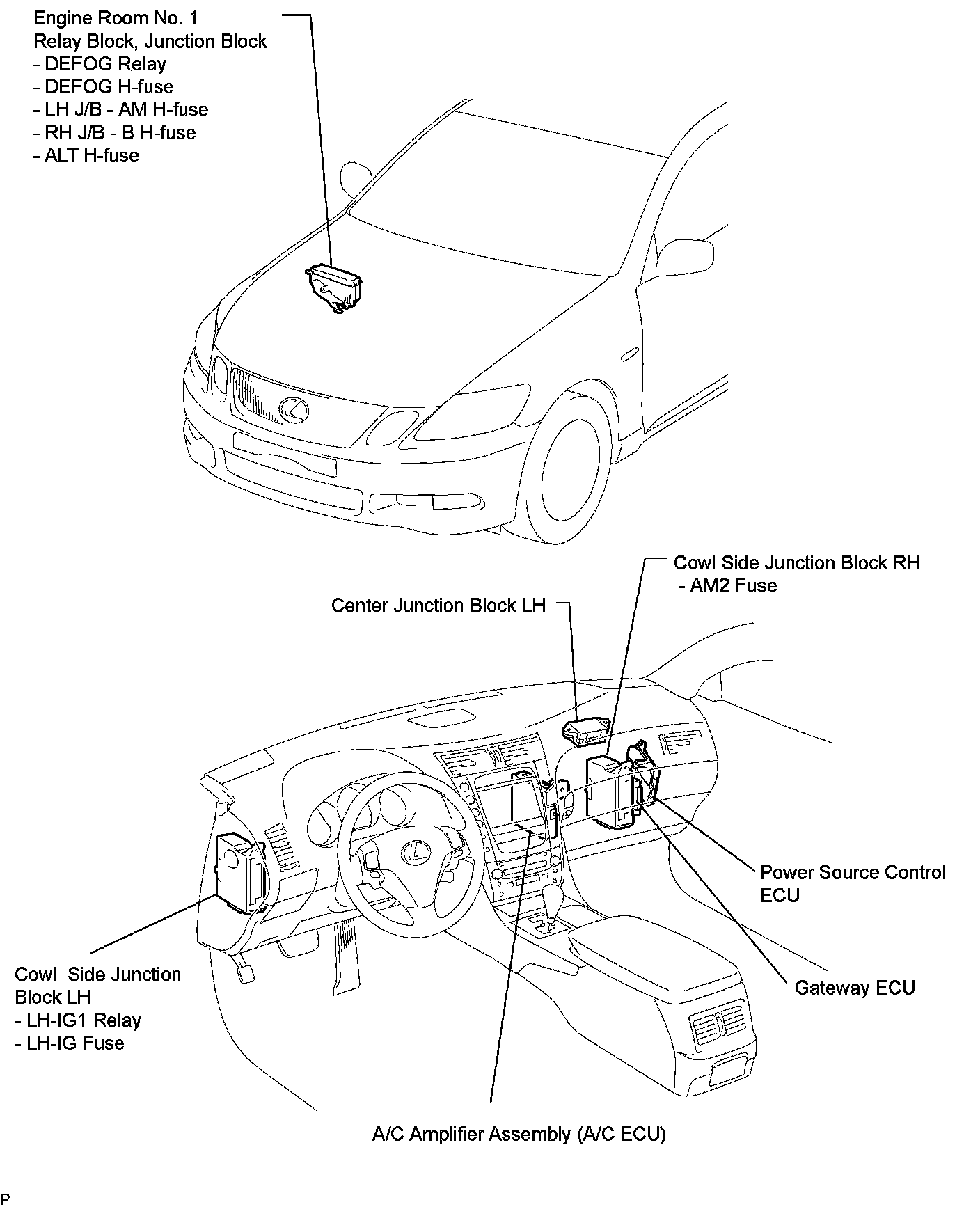 Engine Room No. 1
Relay Block, Junction Block
- DEFOG Relay
- DEFOG H-fuse
- LH J/B - AM H-fuse
- RH J/B - B H-fuse
- ALT H-fuse

Cowl Side Junction Block RH
- AM2 Fuse

Center Junction Block LH

Power Source Control ECU

Gateway ECU

Cowl Side Junction Block LH
- LH-IG1 Relay
- LH-IG Fuse

A/C Amplifier Assembly (A/C ECU)

P