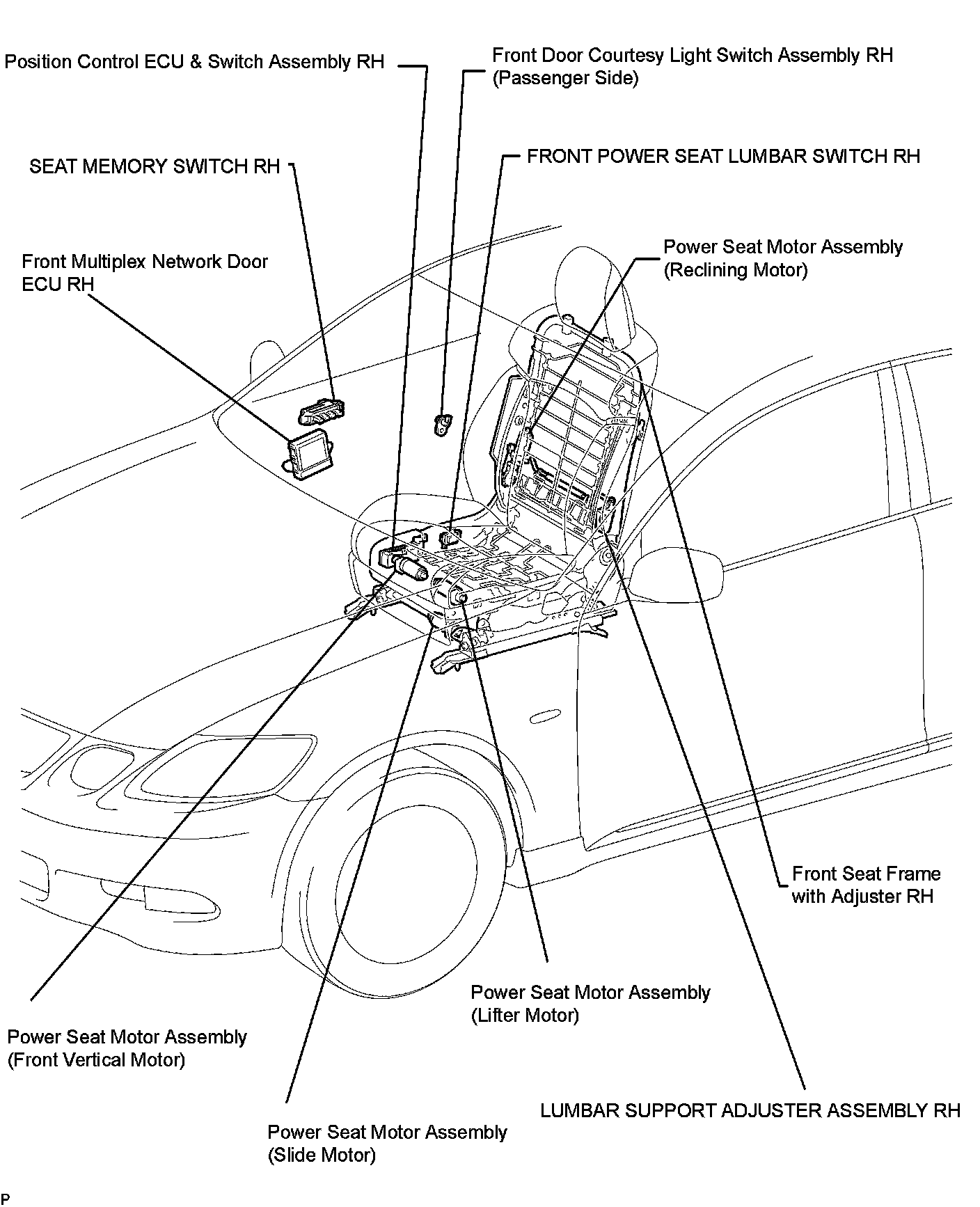 Position Control ECU & Switch Assembly RH

Front Door Courtesy Light Switch Assembly RH (Passenger Side)

SEAT MEMORY SWITCH RH

FRONT POWER SEAT LUMBAR SWITCH RH

Front Multiplex Network Door ECU RH

Power Seat Motor Assembly (Reclining Motor)

Front Seat Frame with Adjuster RH

Power Seat Motor Assembly (Lifter Motor)

Power Seat Motor Assembly (Front Vertical Motor)

LUMBAR SUPPORT ADJUSTER ASSEMBLY RH

Power Seat Motor Assembly (Slide Motor)

P