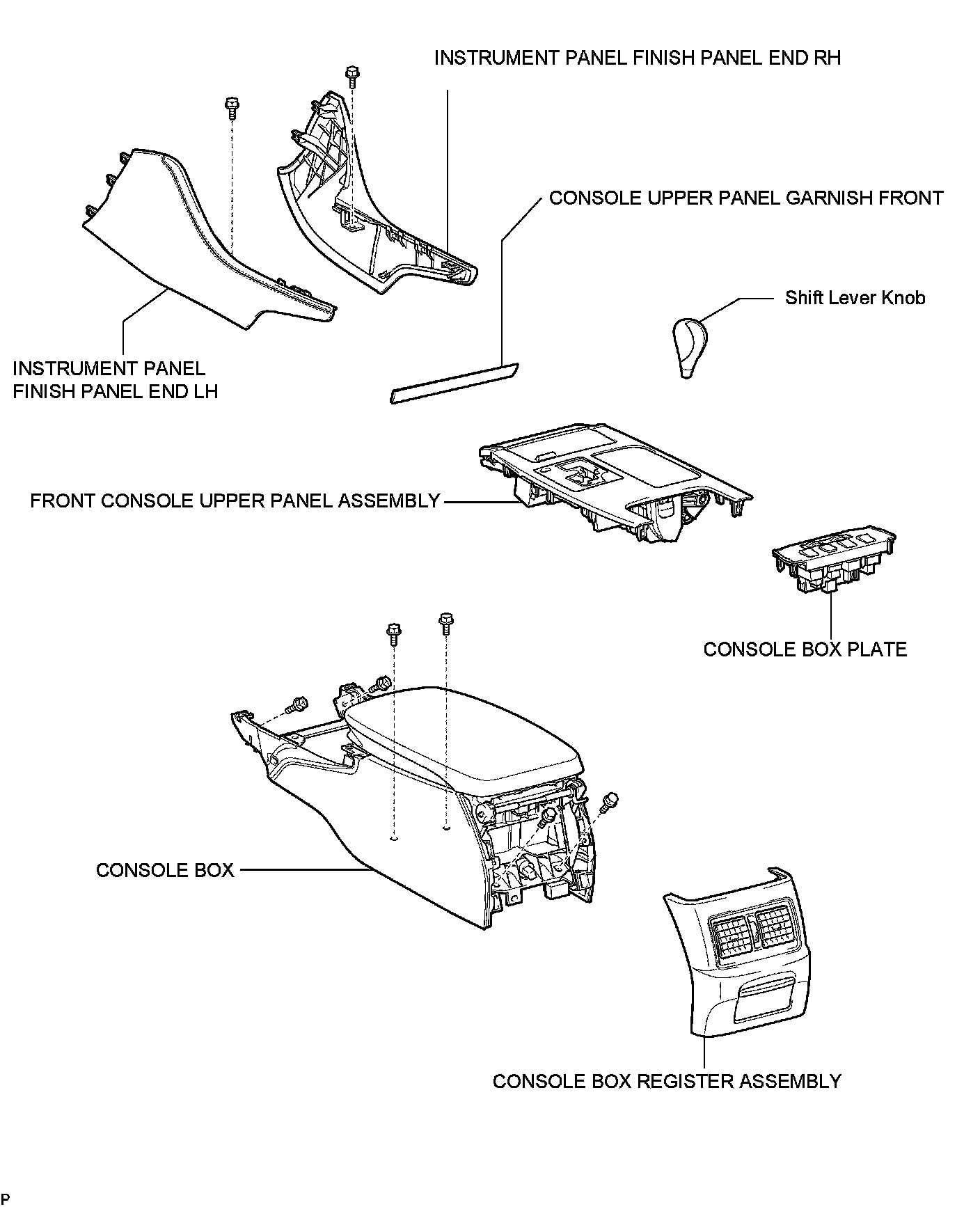 INSTRUMENT PANEL FINISH PANEL END RH

CONSOLE UPPER PANEL GARNISH FRONT

Shift Lever Knob

INSTRUMENT PANEL FINISH PANEL END LH

FRONT CONSOLE UPPER PANEL ASSEMBLY

CONSOLE BOX PLATE

CONSOLE BOX

CONSOLE BOX REGISTER ASSEMBLY

P